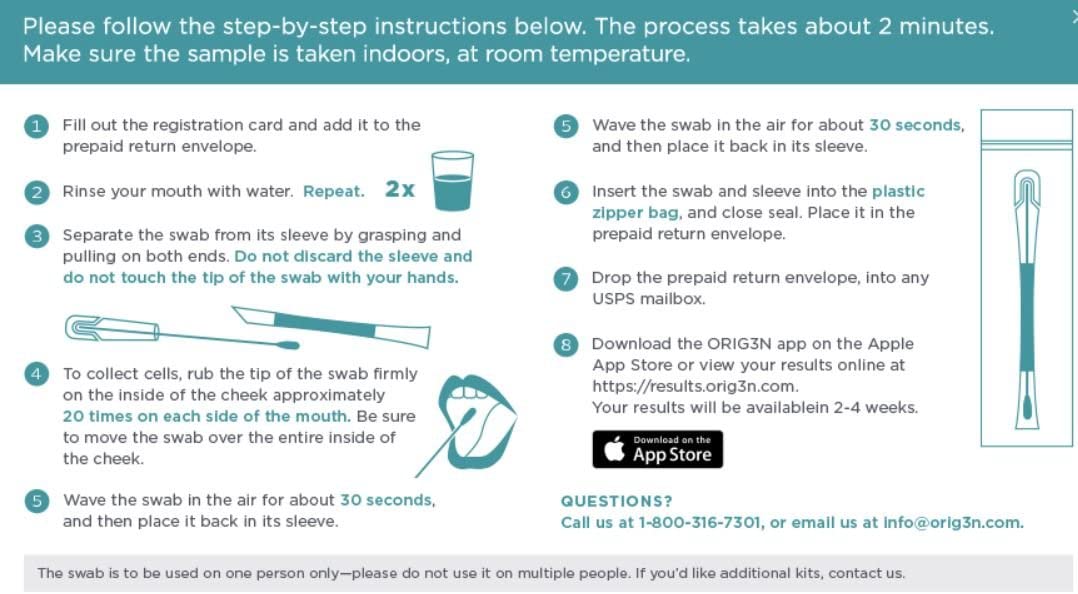 Please follow the step-by-step instructions below. The process takes about 2 minutes. Make sure the sample is taken indoors, at room temperature.

1 Fill out the registration card and add it to the prepaid return envelope.

2 Rinse your mouth with water. Repeat. 2x

3 Separate the swab from its sleeve by grasping and pulling on both ends. Do not discard the sleeve and do not touch the tip of the swab with your hands.

4 To collect cells, rub the tip of the swab firmly on the inside of the cheek approximately 20 times on each side of the mouth. Be sure to move the swab over the entire inside of the cheek.

5 Wave the swab in the air for about 30 seconds, and then place it back in its sleeve.

5 Wave the swab in the air for about 30 seconds, and then place it back in its sleeve.

6 Insert the swab and sleeve into the plastic zipper bag, and close seal. Place it in the prepaid return envelope.

7 Drop the prepaid return envelope, into any USPS mailbox.

8 Download the ORIG3N app on the Apple App Store or view your results online at https://results.orig3n.com. Your results will be availablein 2-4 weeks.

Download on the App Store

QUESTIONS?
Call us at 1-800-316-7301, or email us at info@orig3n.com.

The swab is to be used on one person only—please do not use it on multiple people. If you'd like additional kits, contact us.