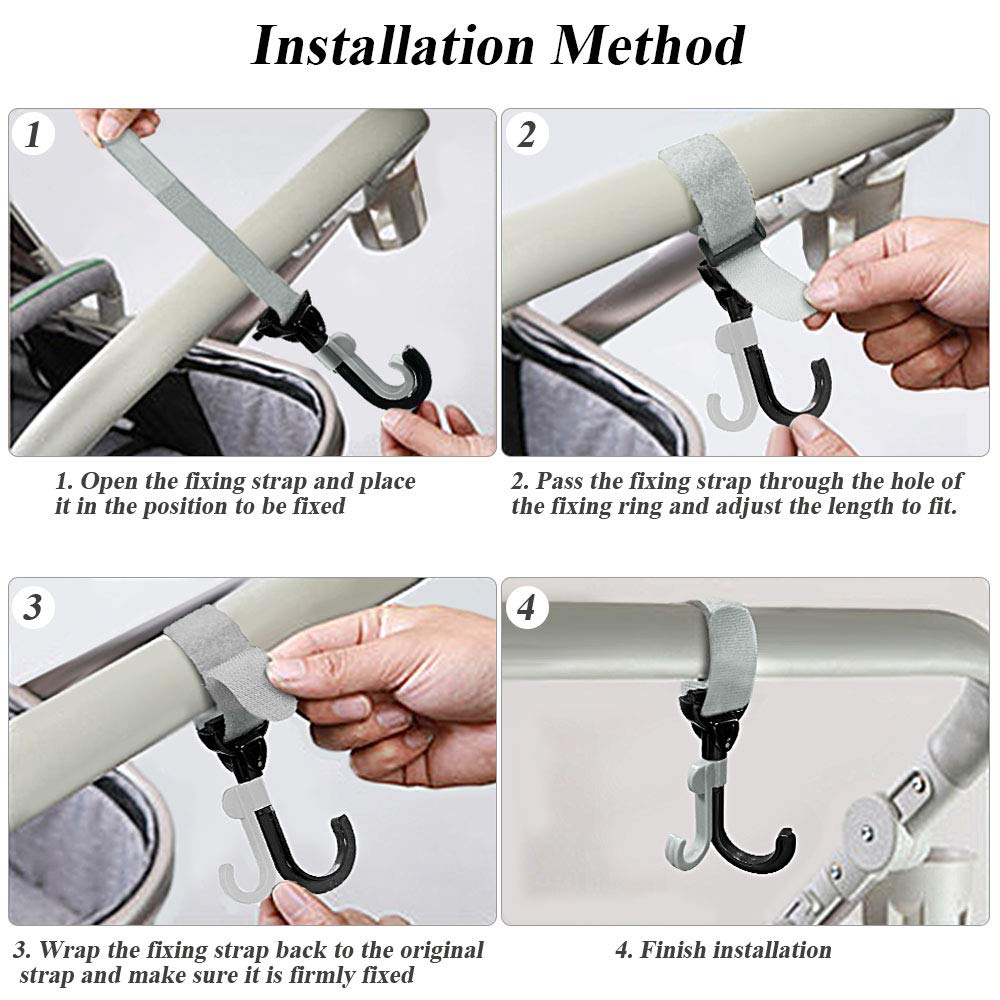 Installation Method

1

1. Open the fixing strap and place it in the position to be fixed

2

2. Pass the fixing strap through the hole of the fixing ring and adjust the length to fit.

3

3. Wrap the fixing strap back to the original strap and make sure it is firmly fixed

4

4. Finish installation