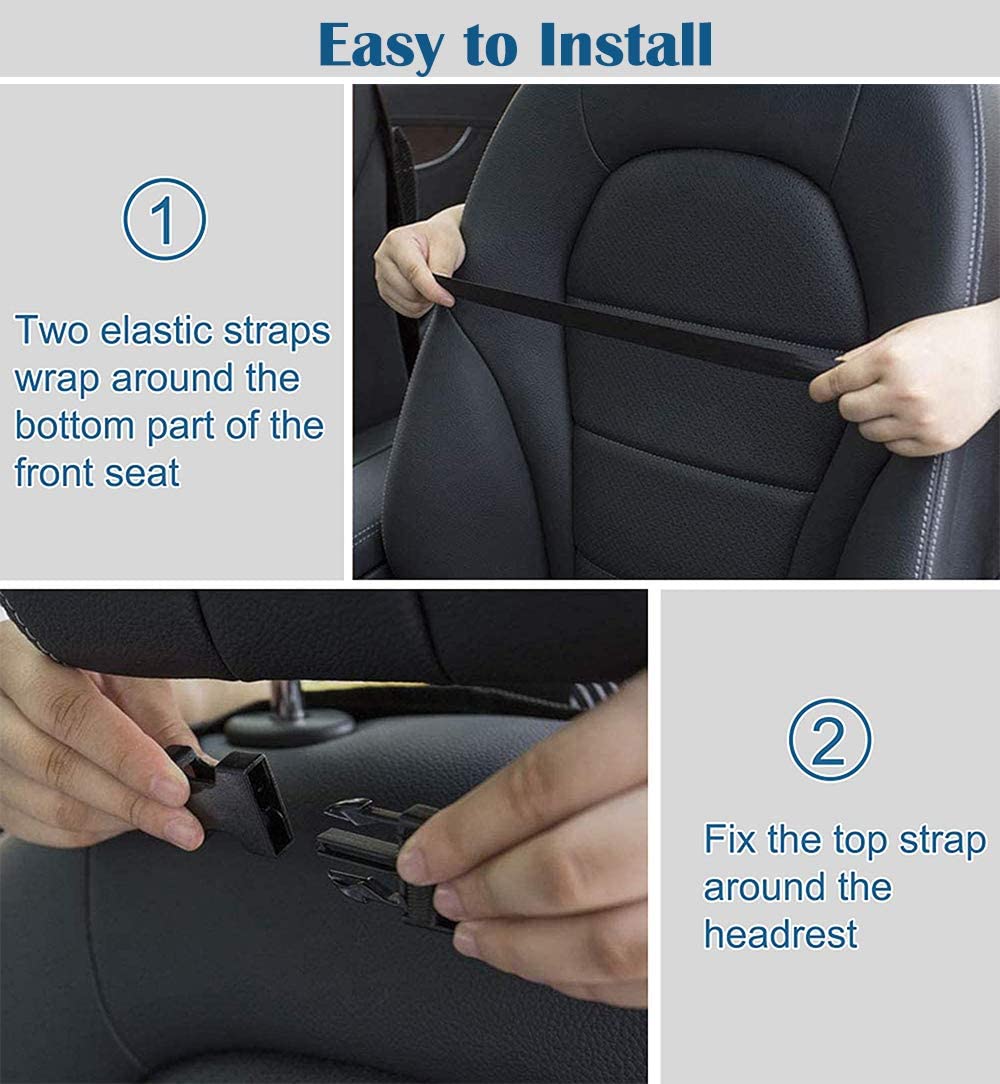 Easy to Install

①

Two elastic straps wrap around the bottom part of the front seat

②

Fix the top strap around the headrest