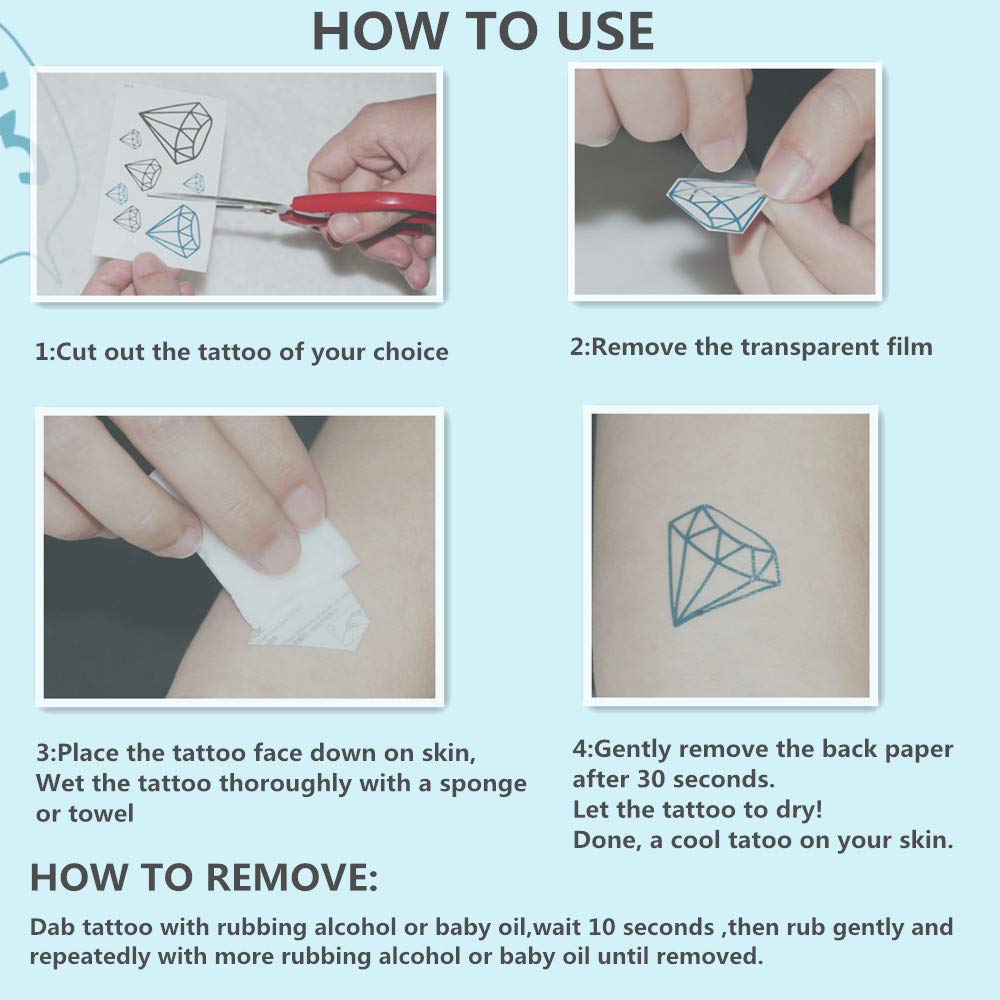 HOW TO USE

1:Cut out the tattoo of your choice

2:Remove the transparent film

3:Place the tattoo face down on skin, Wet the tattoo thoroughly with a sponge or towel

4:Gently remove the back paper after 30 seconds.
Let the tattoo to dry!
Done, a cool tatoo on your skin.

HOW TO REMOVE:

Dab tattoo with rubbing alcohol or baby oil,wait 10 seconds ,then rub gently and repeatedly with more rubbing alcohol or baby oil until removed.