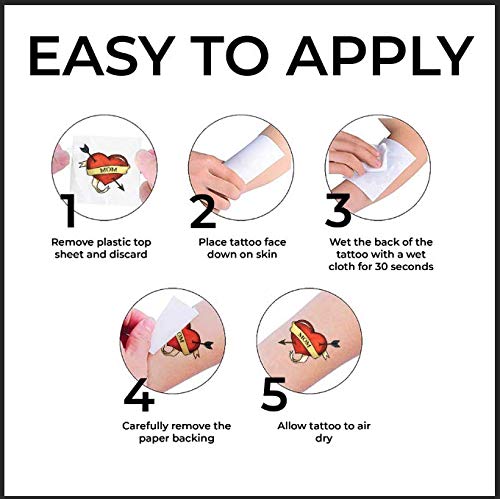 EASY TO APPLY

MOM

1

Remove plastic top sheet and discard

2

Place tattoo face down on skin

3

Wet the back of the tattoo with a wet cloth for 30 seconds

MOM

4

Carefully remove the paper backing

MOM

5

Allow tattoo to air dry