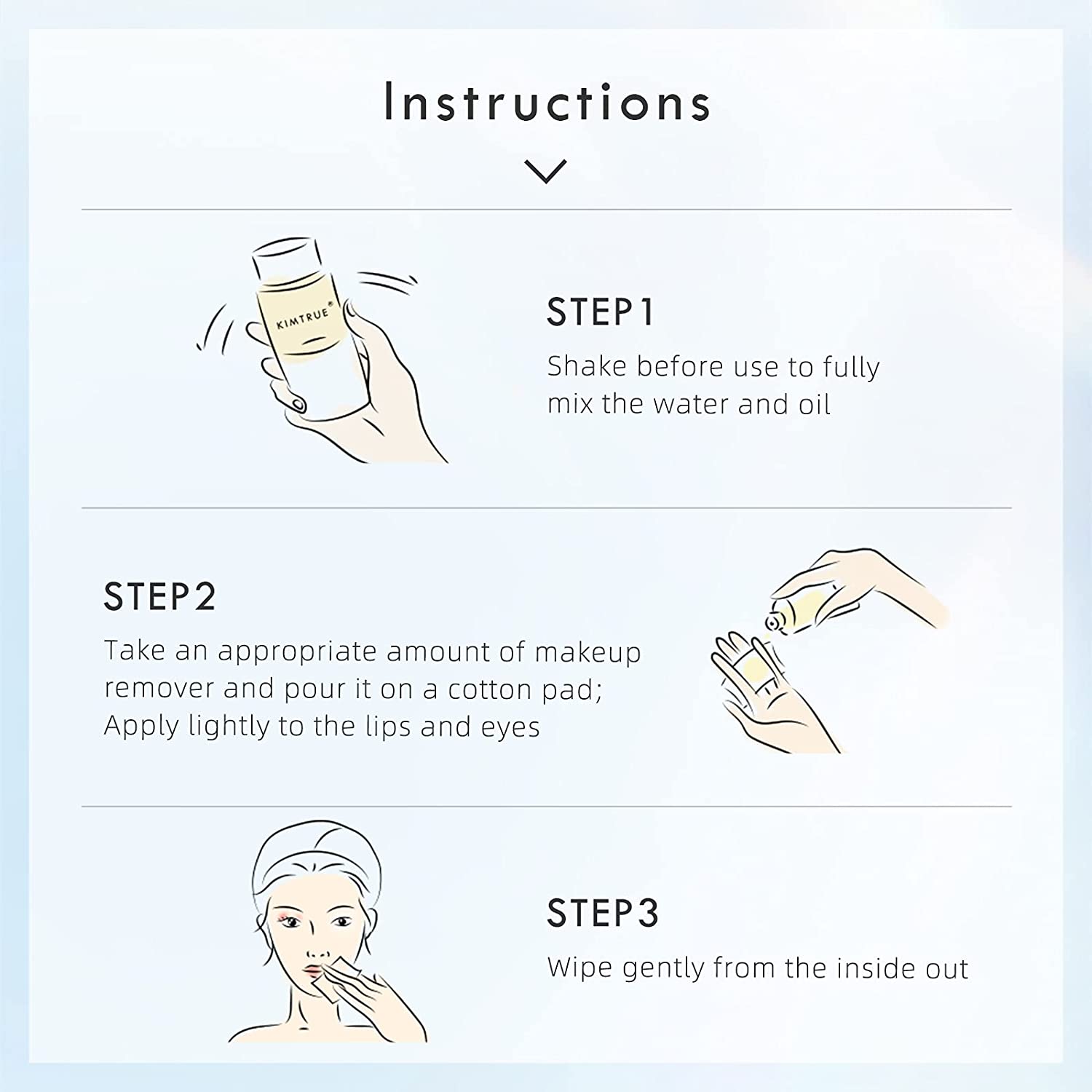 Instructions

KIMTRUE®

STEP1

Shake before use to fully mix the water and oil

STEP2

Take an appropriate amount of makeup remover and pour it on a cotton pad; Apply lightly to the lips and eyes

STEP3

Wipe gently from the inside out