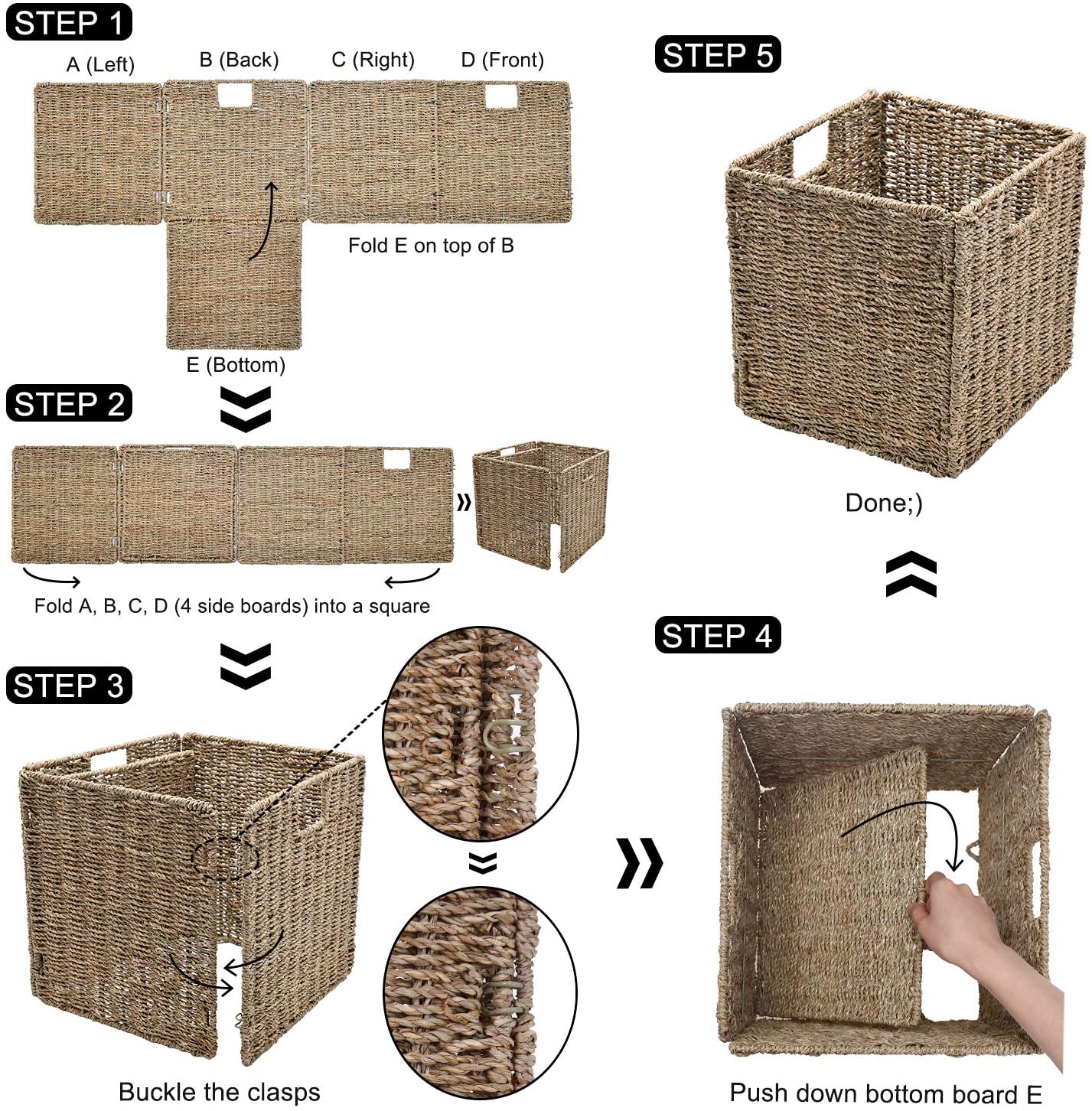 STEP 1

A (Left)

B (Back)

C (Right)

D (Front)

Fold E on top of B

E (Bottom)

STEP 2

Fold A, B, C, D (4 side boards) into a square

STEP 3

Buckle the clasps

STEP 4

Push down bottom board E

STEP 5

Done;)