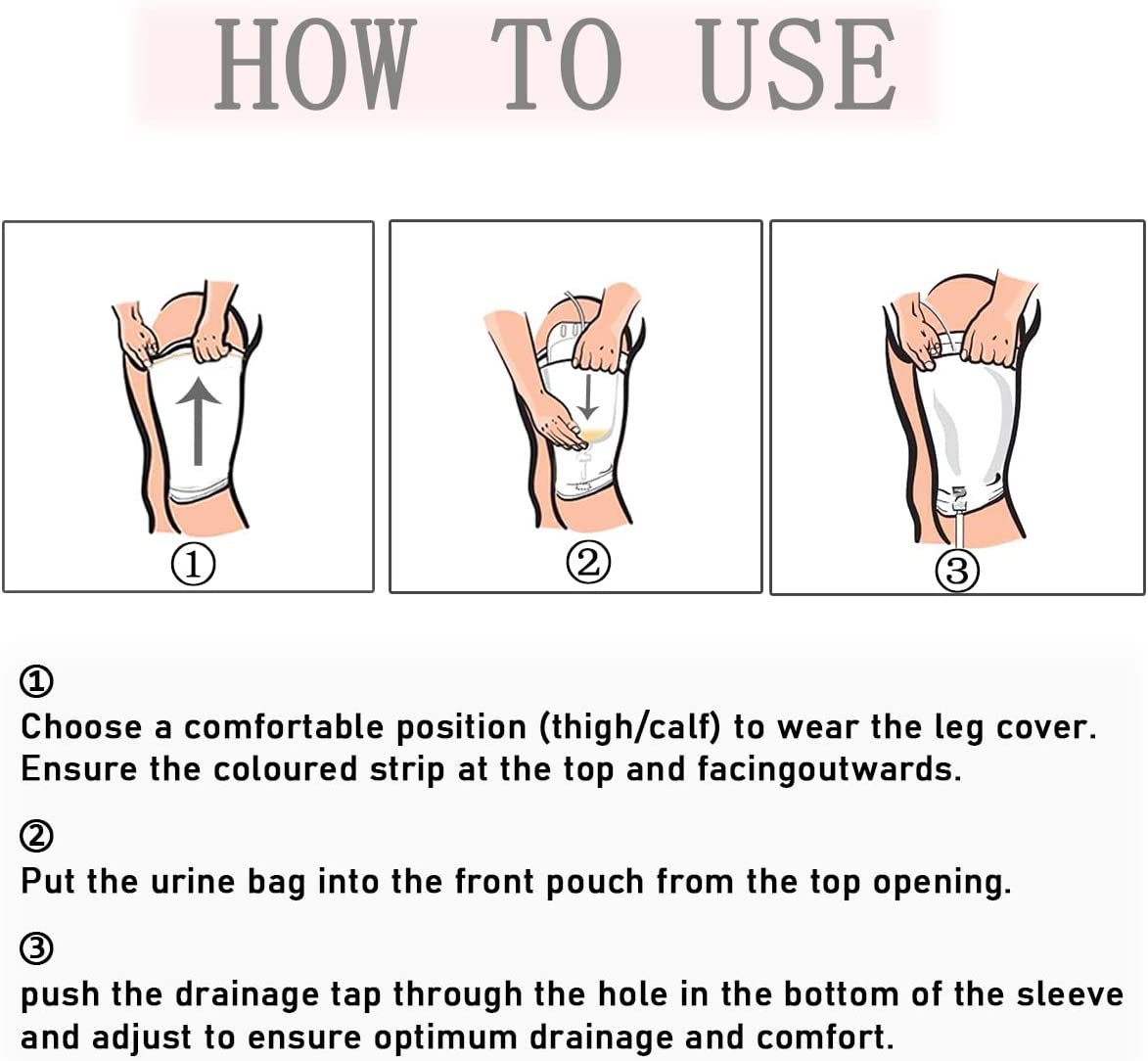 HOW TO USE

①

②

③

①
Choose a comfortable position (thigh/calf) to wear the leg cover. Ensure the coloured strip at the top and facingoutwards.

②
Put the urine bag into the front pouch from the top opening.

③
push the drainage tap through the hole in the bottom of the sleeve and adjust to ensure optimum drainage and comfort.