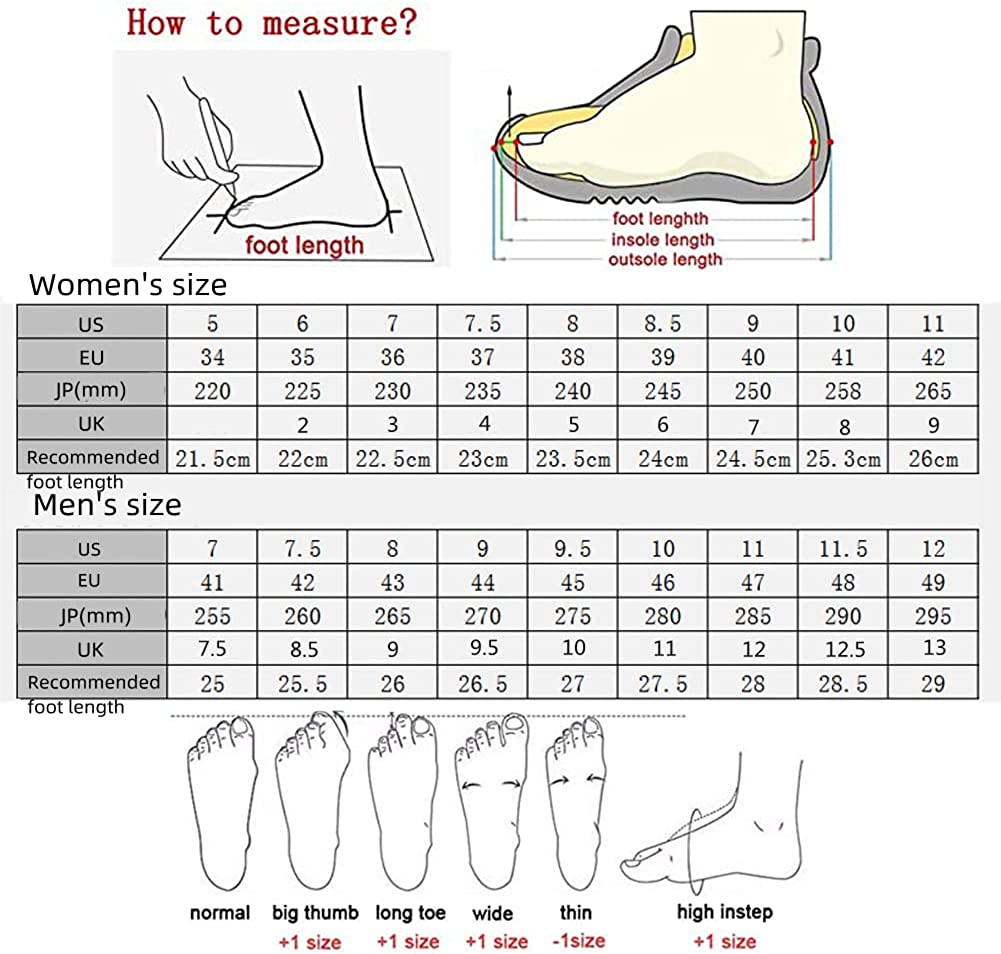 How to measure?

foot length

foot lenghth
insole length
outsole length

Women's size

| US | 5 | 6 | 7 | 7.5 | 8 | 8.5 | 9 | 10 | 11 |
|---|---|---|---|---|---|---|---|---|---|
| EU | 34 | 35 | 36 | 37 | 38 | 39 | 40 | 41 | 42 |
| JP(mm) | 220 | 225 | 230 | 235 | 240 | 245 | 250 | 258 | 265 |
| UK | | 2 | 3 | 4 | 5 | 6 | 7 | 8 | 9 |
| Recommended foot length | 21.5cm | 22cm | 22.5cm | 23cm | 23.5cm | 24cm | 24.5cm | 25.3cm | 26cm |

Men's size

| US | 7 | 7.5 | 8 | 9 | 9.5 | 10 | 11 | 11.5 | 12 |
|---|---|---|---|---|---|---|---|---|---|
| EU | 41 | 42 | 43 | 44 | 45 | 46 | 47 | 48 | 49 |
| JP(mm) | 255 | 260 | 265 | 270 | 275 | 280 | 285 | 290 | 295 |
| UK | 7.5 | 8.5 | 9 | 9.5 | 10 | 11 | 12 | 12.5 | 13 |
| Recommended foot length | 25 | 25.5 | 26 | 26.5 | 27 | 27.5 | 28 | 28.5 | 29 |

normal
big thumb +1 size
long toe +1 size
wide +1 size
thin -1size
high instep +1 size