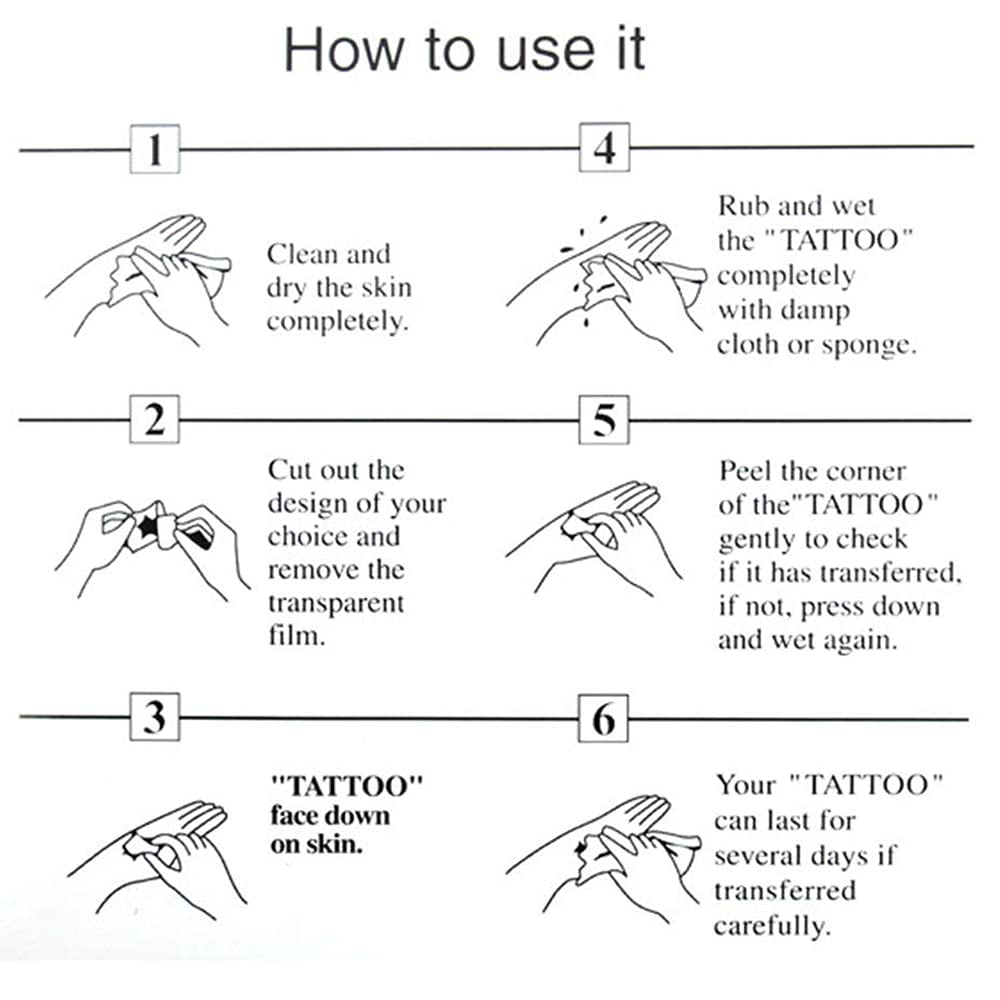 How to use it

1

Clean and dry the skin completely.

2

Cut out the design of your choice and remove the transparent film.

3

"TATTOO" face down on skin.

4

Rub and wet the "TATTOO" completely with damp cloth or sponge.

5

Peel the corner of the"TATTOO" gently to check if it has transferred, if not, press down and wet again.

6

Your "TATTOO" can last for several days if transferred carefully.