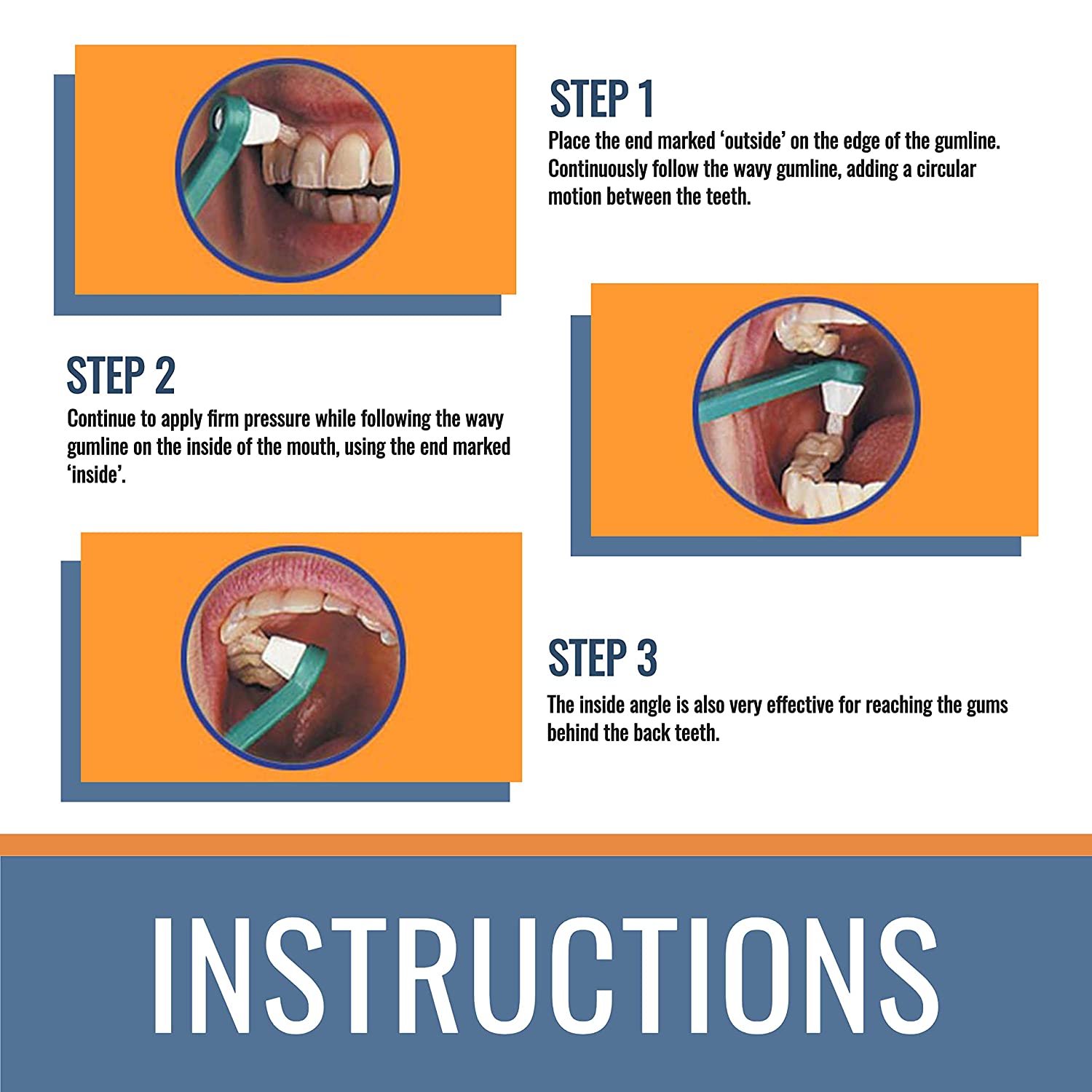 STEP 1
Place the end marked ‘outside’ on the edge of the gumline. Continuously follow the wavy gumline, adding a circular motion between the teeth.

STEP 2
Continue to apply firm pressure while following the wavy gumline on the inside of the mouth, using the end marked ‘inside’.

STEP 3
The inside angle is also very effective for reaching the gums behind the back teeth.

INSTRUCTIONS