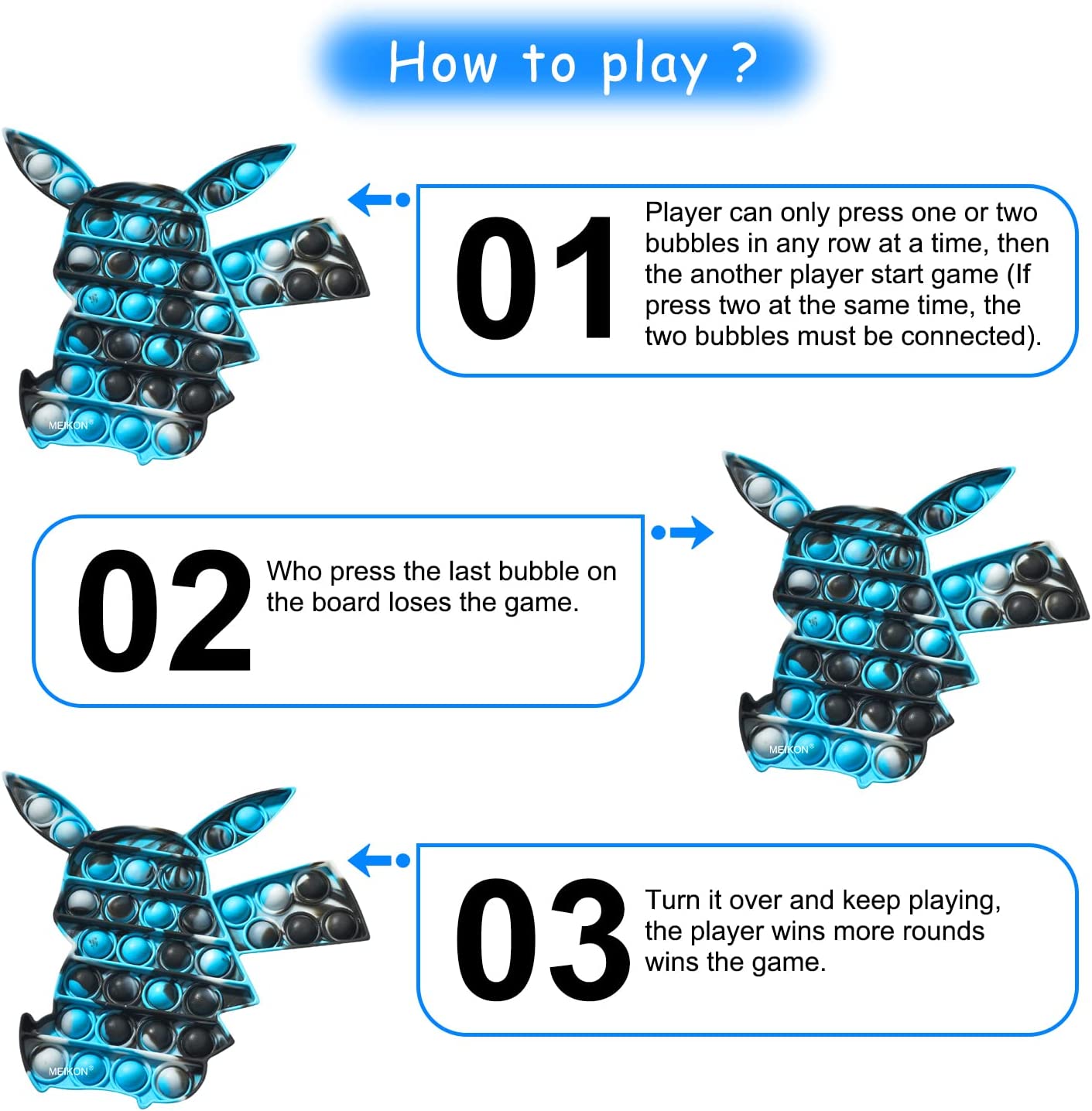 How to play ?

MEIKON®

01 Player can only press one or two bubbles in any row at a time, then the another player start game (If press two at the same time, the two bubbles must be connected).

02 Who press the last bubble on the board loses the game.

MEIKON®

MEIKON®

03 Turn it over and keep playing, the player wins more rounds wins the game.