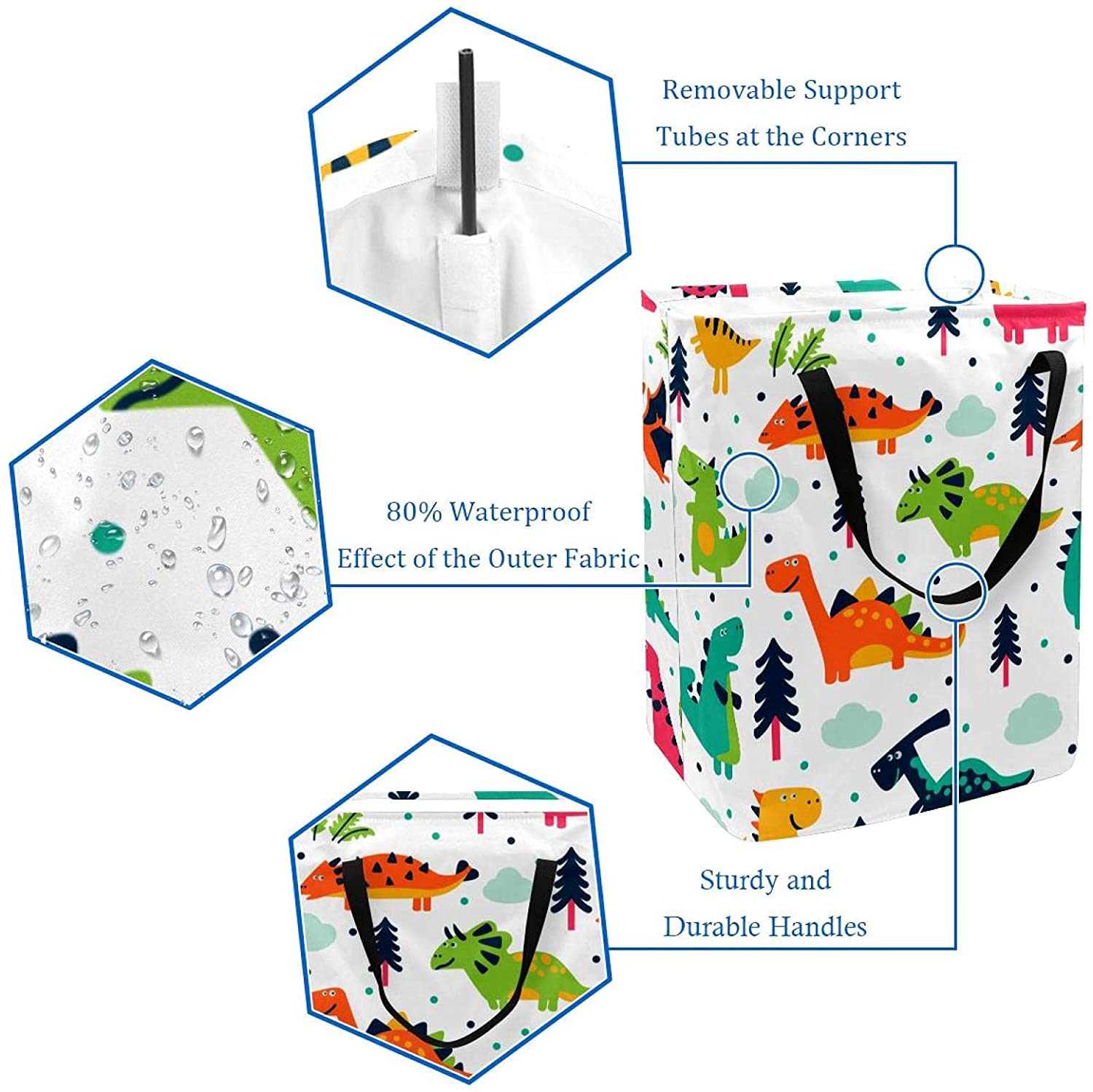 Removable Support Tubes at the Corners

80% Waterproof Effect of the Outer Fabric

Sturdy and Durable Handles