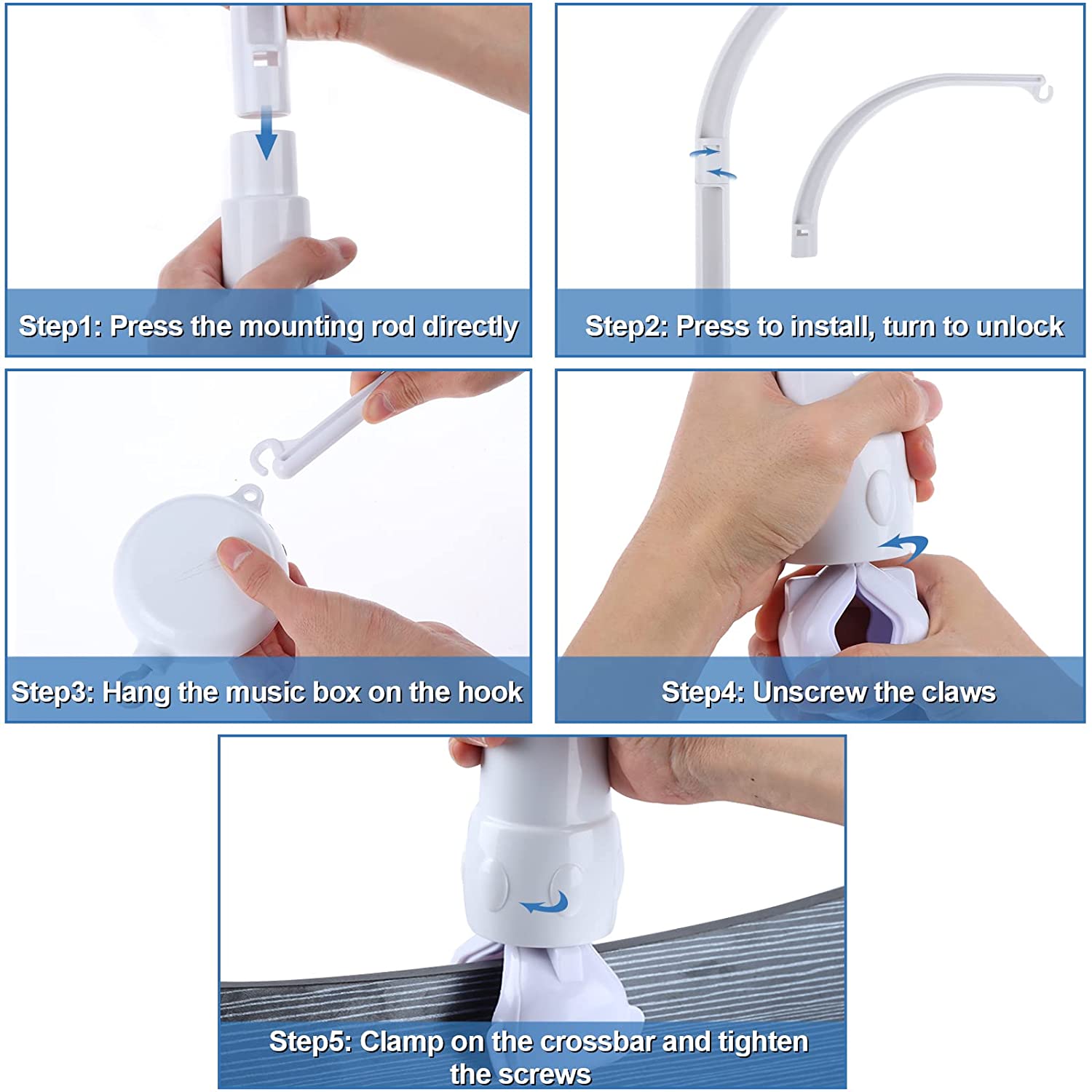 Step1: Press the mounting rod directly

Step2: Press to install, turn to unlock

Step3: Hang the music box on the hook

Step4: Unscrew the claws

Step5: Clamp on the crossbar and tighten the screws