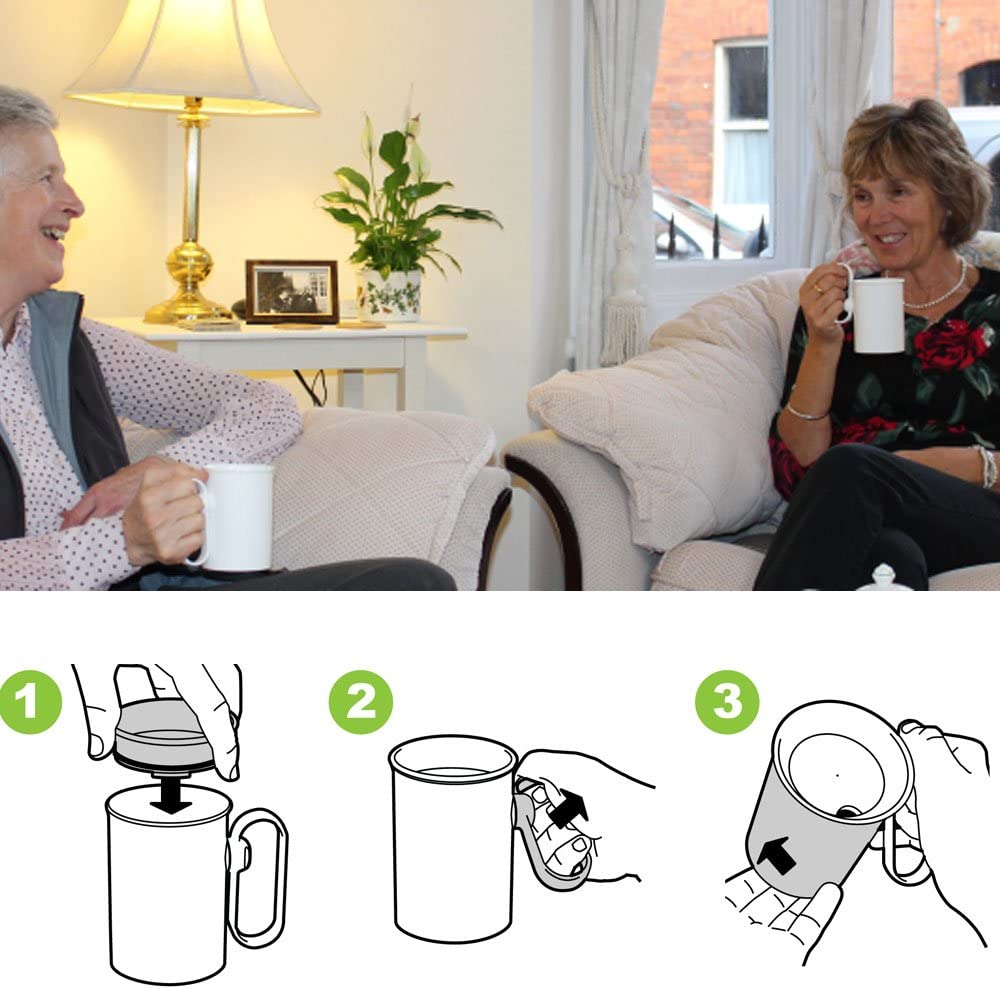 1

2

3