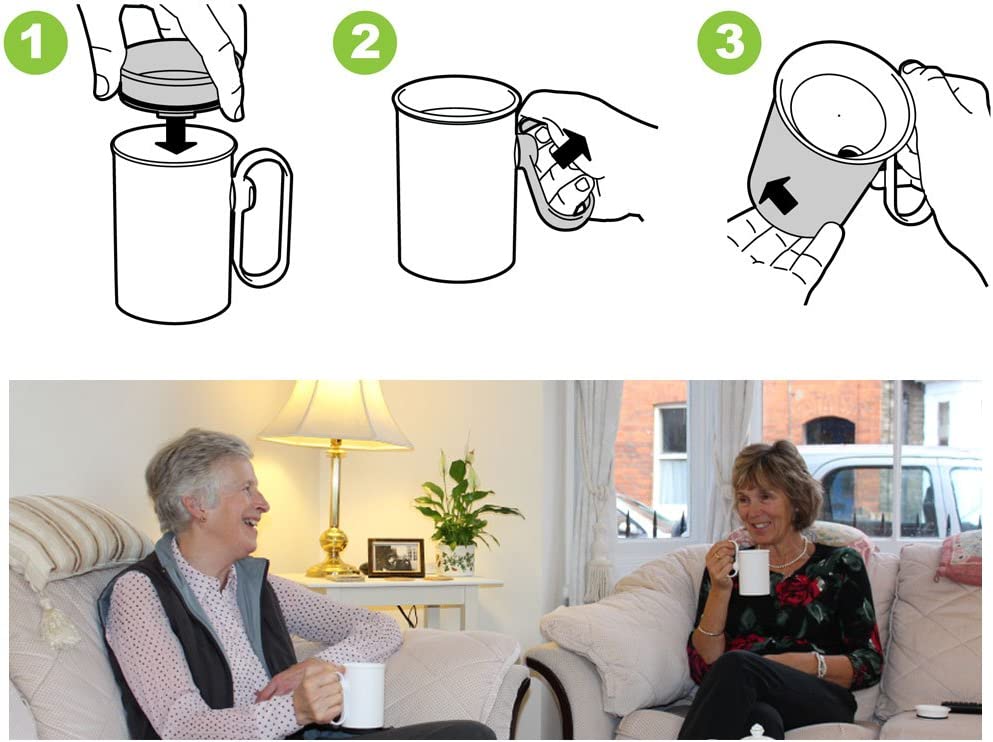 1

2

3