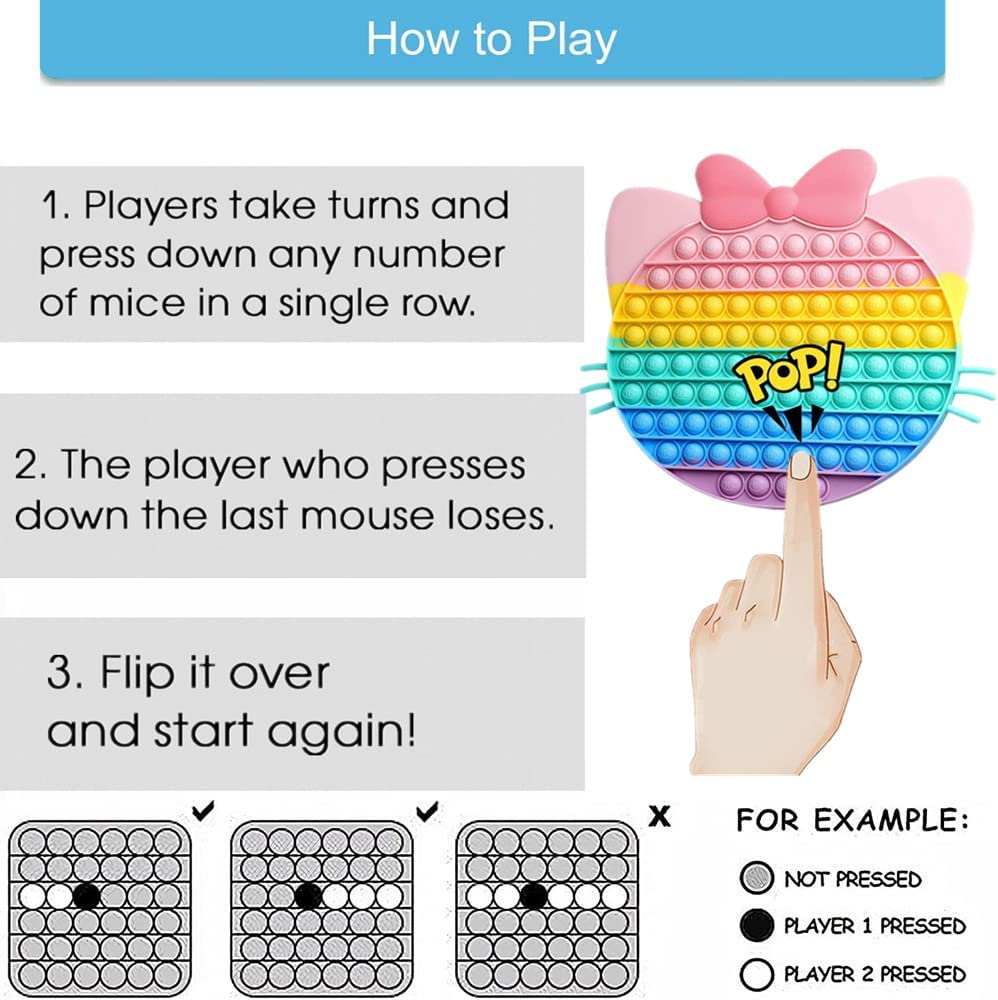 How to Play

1. Players take turns and press down any number of mice in a single row.

2. The player who presses down the last mouse loses.

3. Flip it over and start again!

POP!

✓ ✓ X

FOR EXAMPLE:

NOT PRESSED

PLAYER 1 PRESSED

PLAYER 2 PRESSED