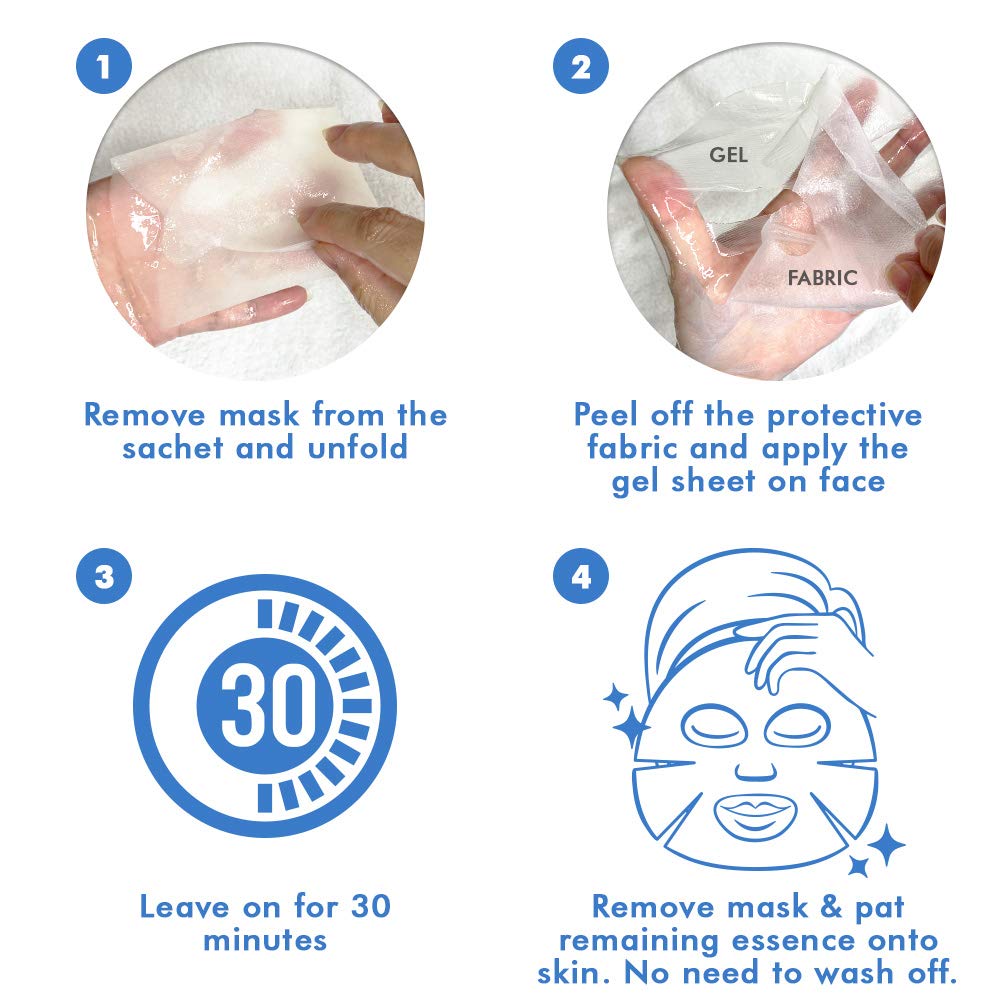 1

Remove mask from the sachet and unfold

2

GEL

FABRIC

Peel off the protective fabric and apply the gel sheet on face

3

30

Leave on for 30 minutes

4

Remove mask & pat remaining essence onto skin. No need to wash off.