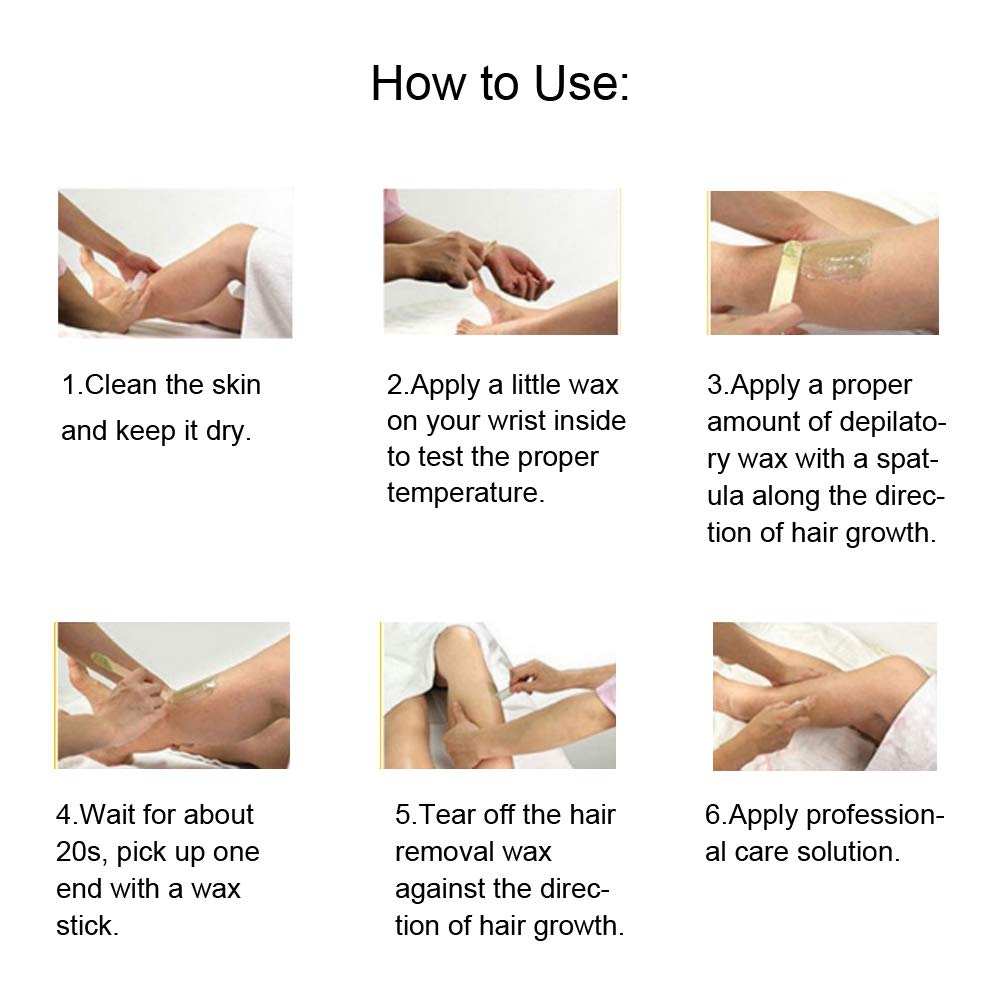 How to Use:

1.Clean the skin and keep it dry.

2.Apply a little wax on your wrist inside to test the proper temperature.

3.Apply a proper amount of depilatory wax with a spatula along the direction of hair growth.

4.Wait for about 20s, pick up one end with a wax stick.

5.Tear off the hair removal wax against the direction of hair growth.

6.Apply professional care solution.