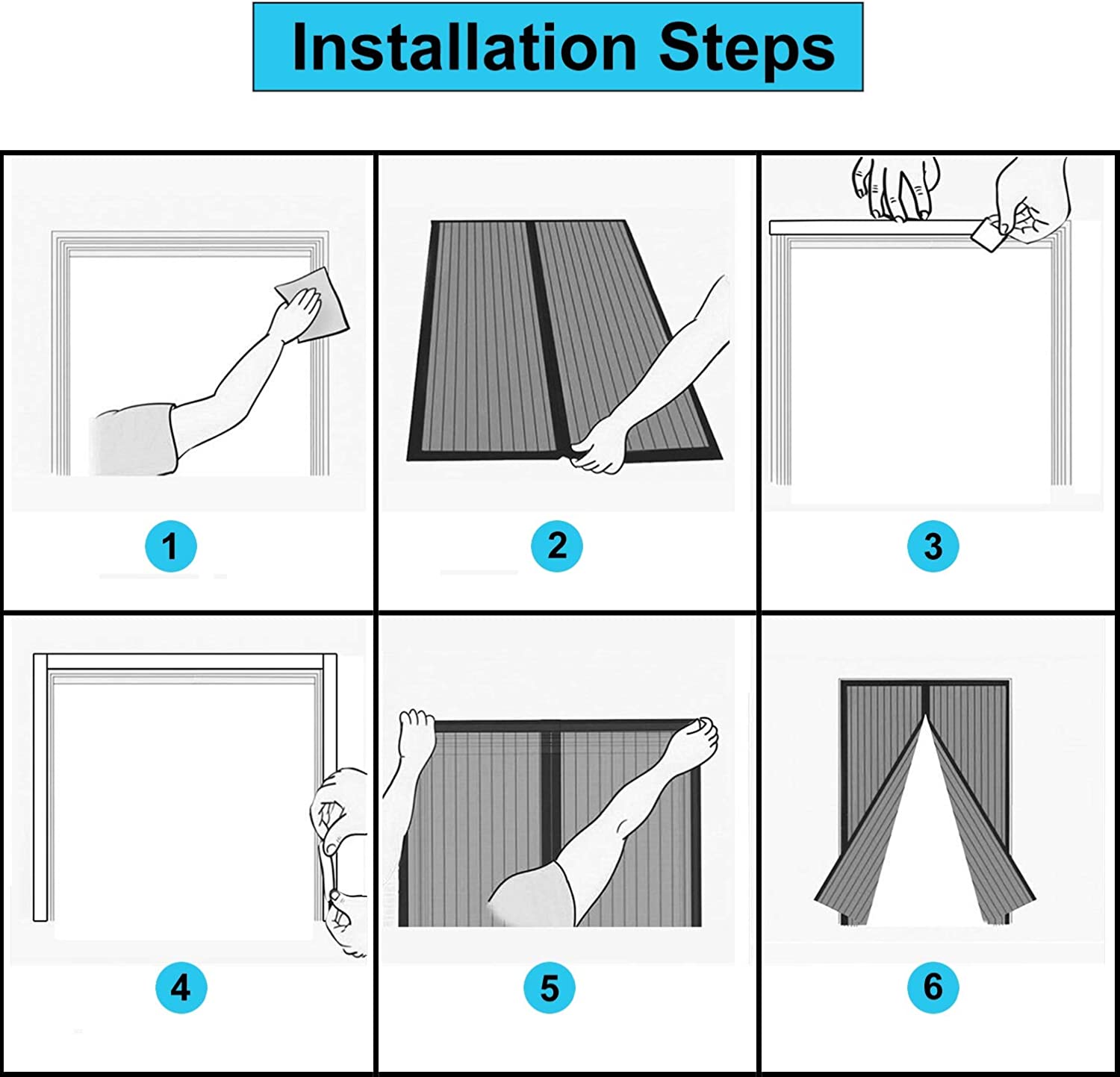 Installation Steps

1

2

3

4

5

6