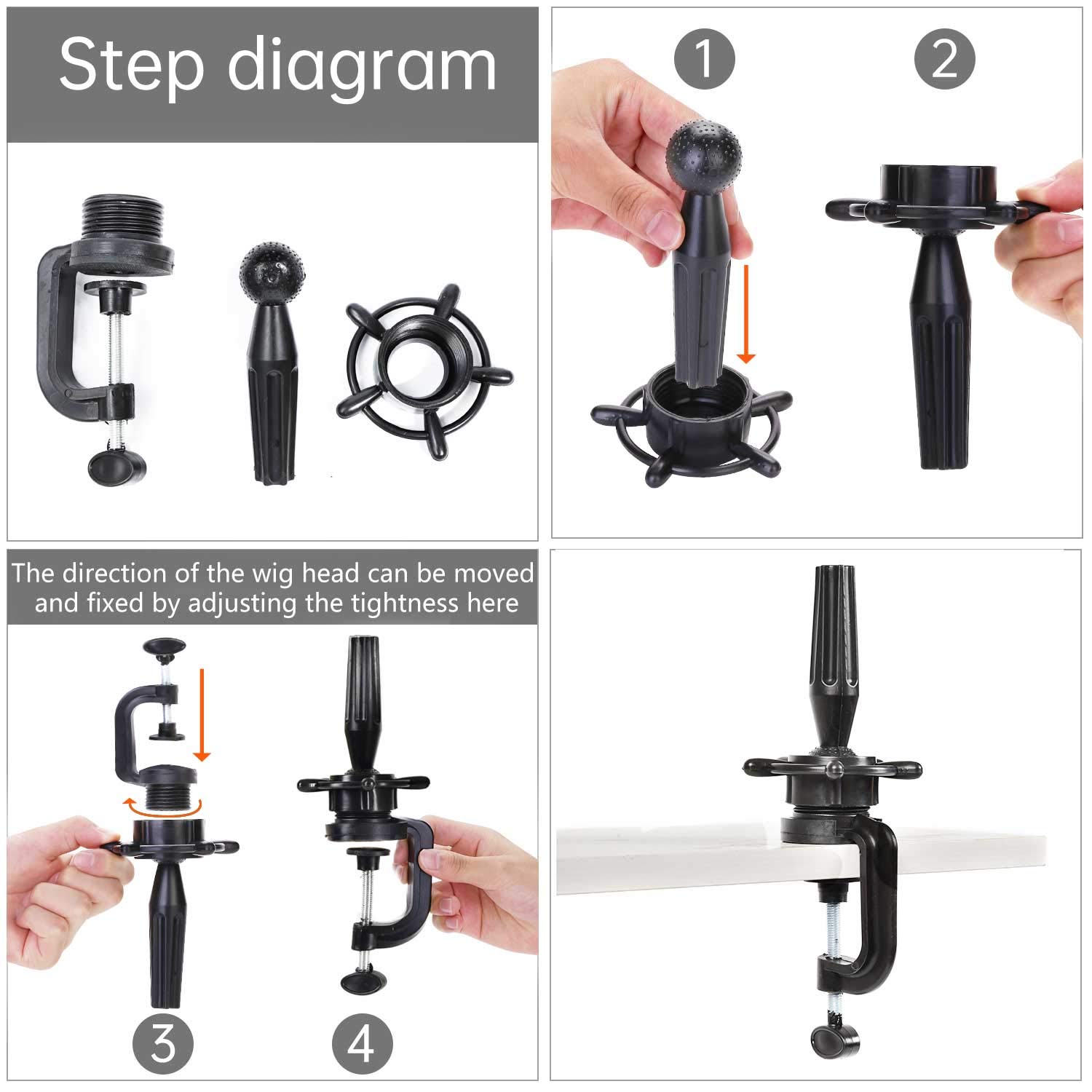 Step diagram

1

2

The direction of the wig head can be moved and fixed by adjusting the tightness here

3

4