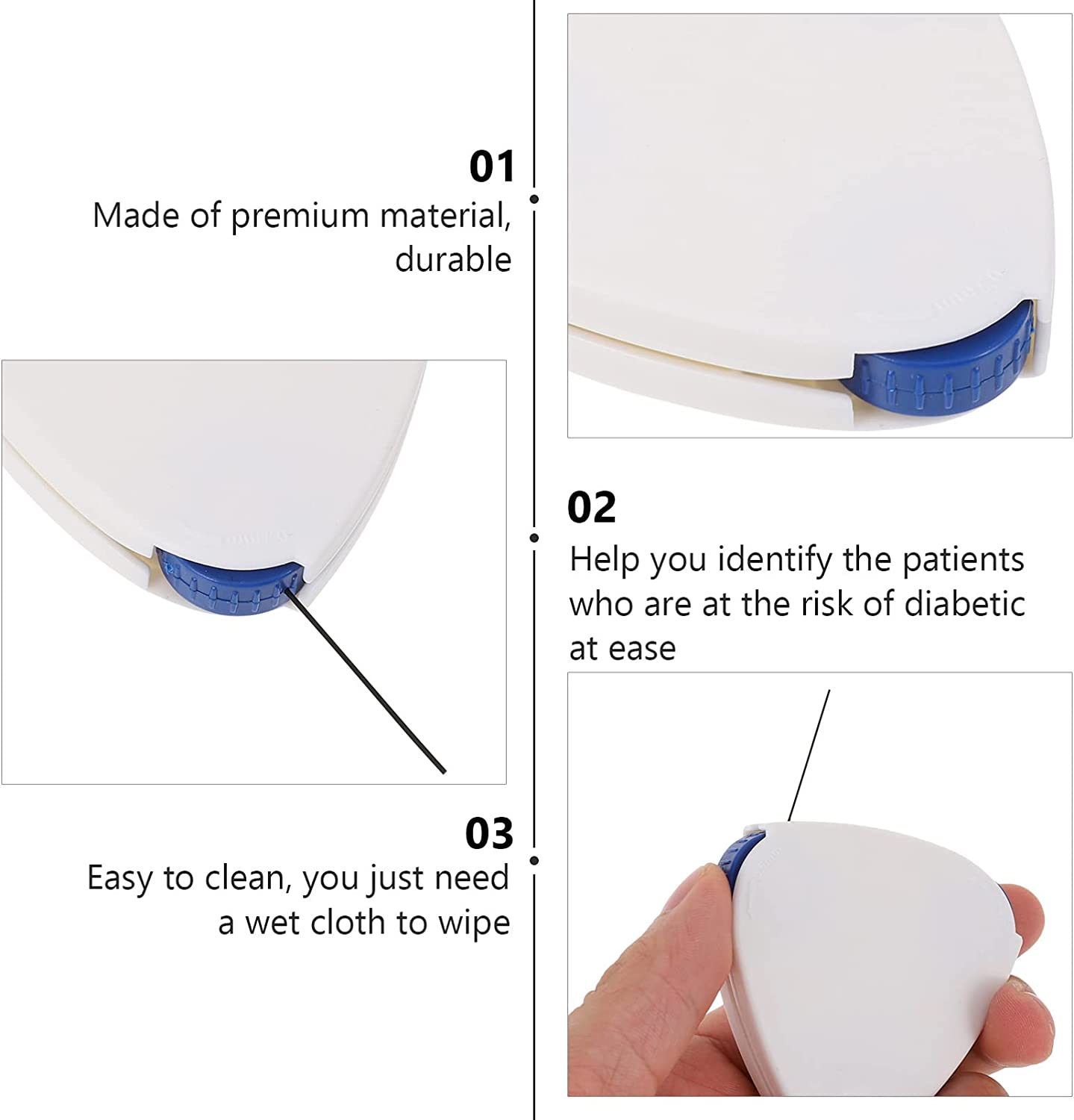 01
Made of premium material, durable

02
Help you identify the patients who are at the risk of diabetic at ease

03
Easy to clean, you just need a wet cloth to wipe