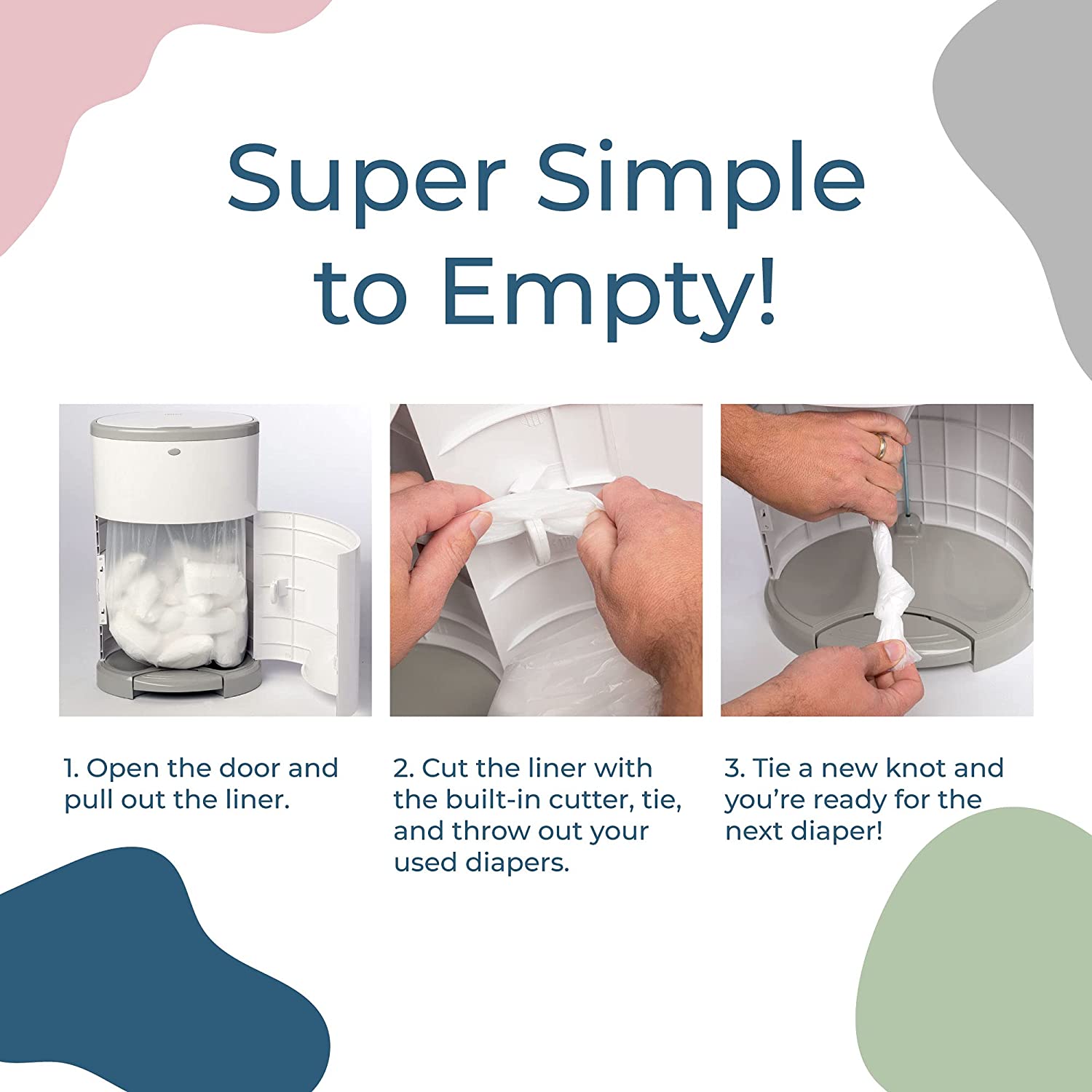 Super Simple to Empty!

1. Open the door and pull out the liner.

2. Cut the liner with the built-in cutter, tie, and throw out your used diapers.

3. Tie a new knot and you're ready for the next diaper!