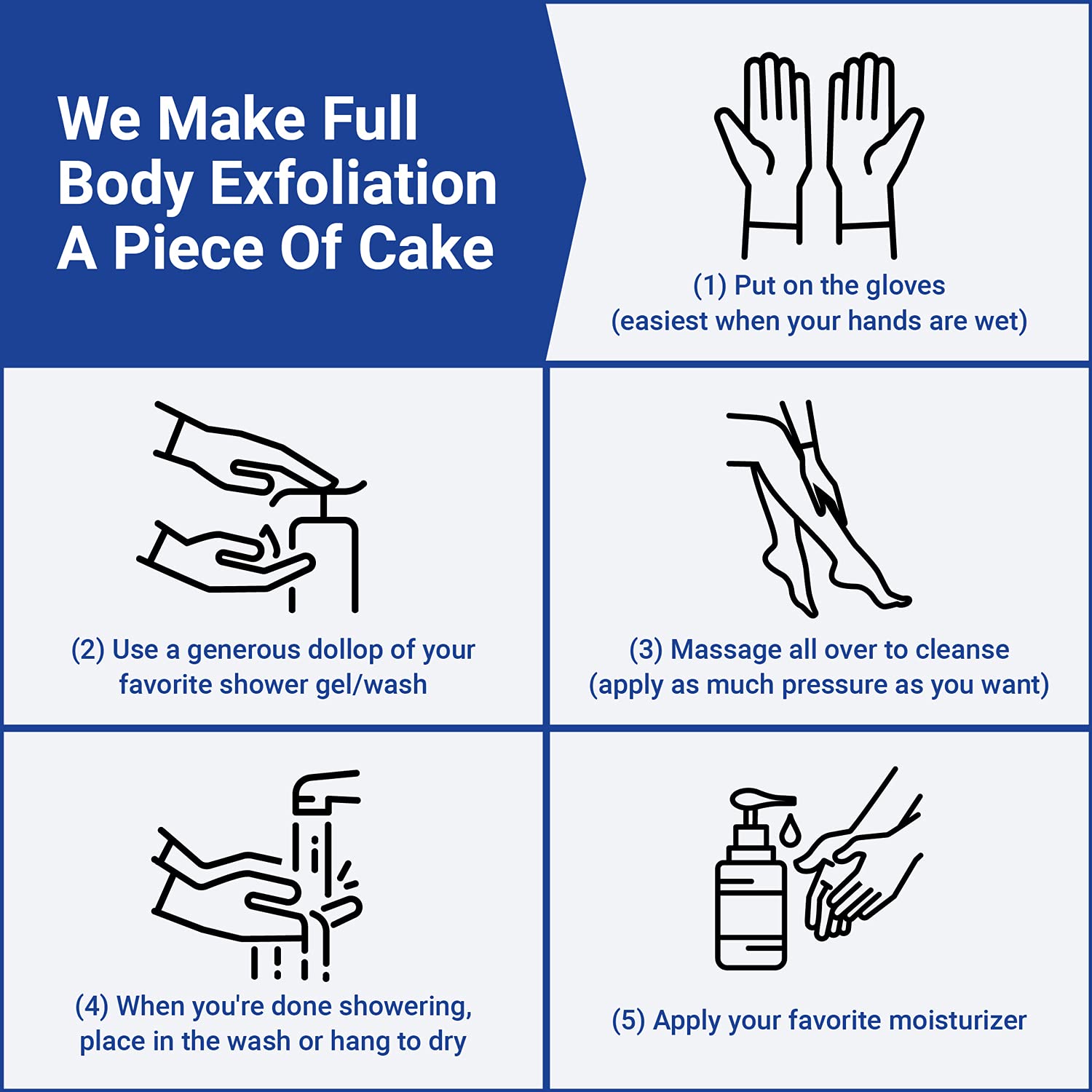 We Make Full Body Exfoliation A Piece Of Cake

(1) Put on the gloves
(easiest when your hands are wet)

(2) Use a generous dollop of your favorite shower gel/wash

(3) Massage all over to cleanse
(apply as much pressure as you want)

(4) When you're done showering, place in the wash or hang to dry

(5) Apply your favorite moisturizer