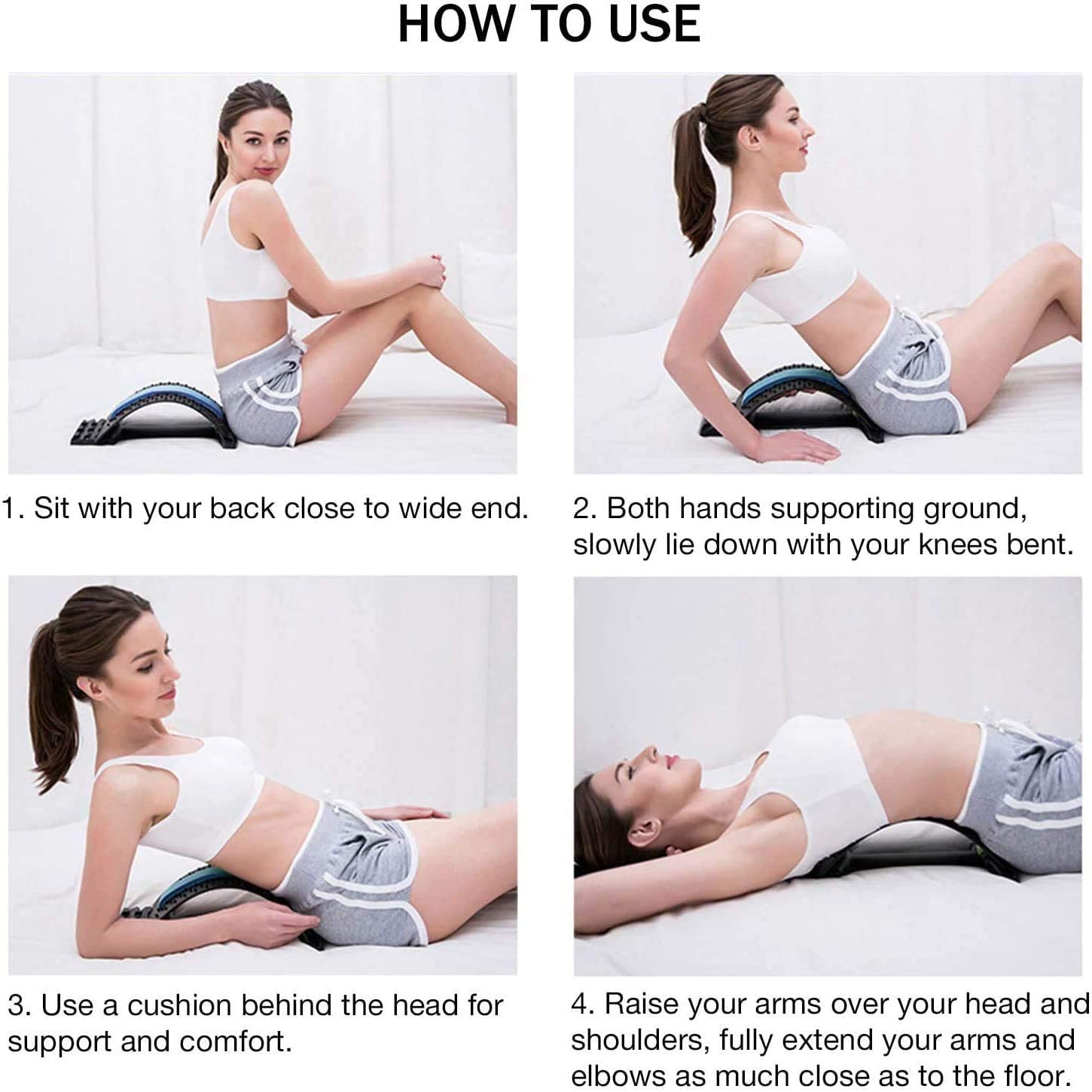 HOW TO USE

1. Sit with your back close to wide end.

2. Both hands supporting ground, slowly lie down with your knees bent.

3. Use a cushion behind the head for support and comfort.

4. Raise your arms over your head and shoulders, fully extend your arms and elbows as much close as to the floor.