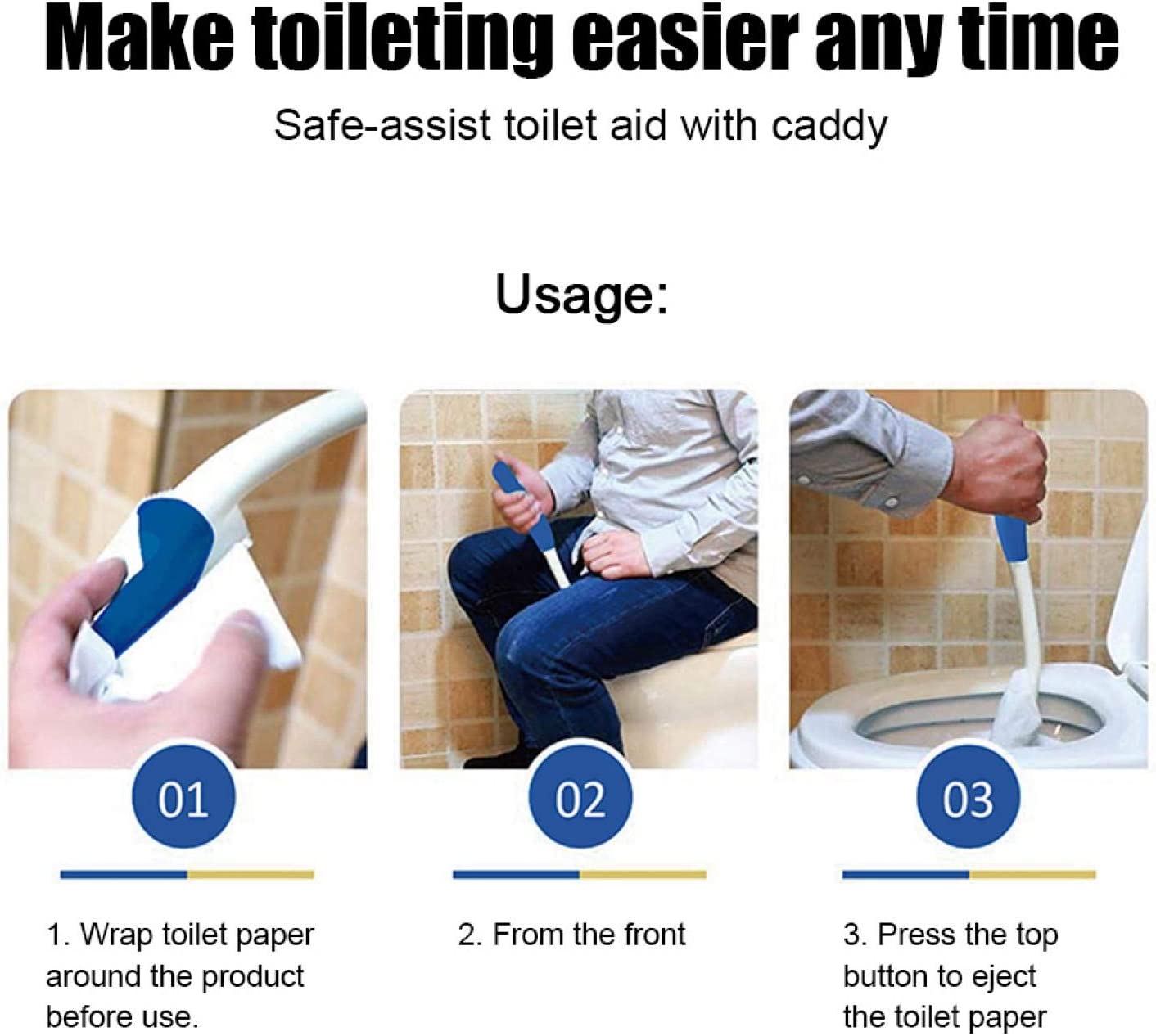 Make toileting easier any time

Safe-assist toilet aid with caddy

Usage:

01

02

03

1. Wrap toilet paper around the product before use.

2. From the front

3. Press the top button to eject the toilet paper