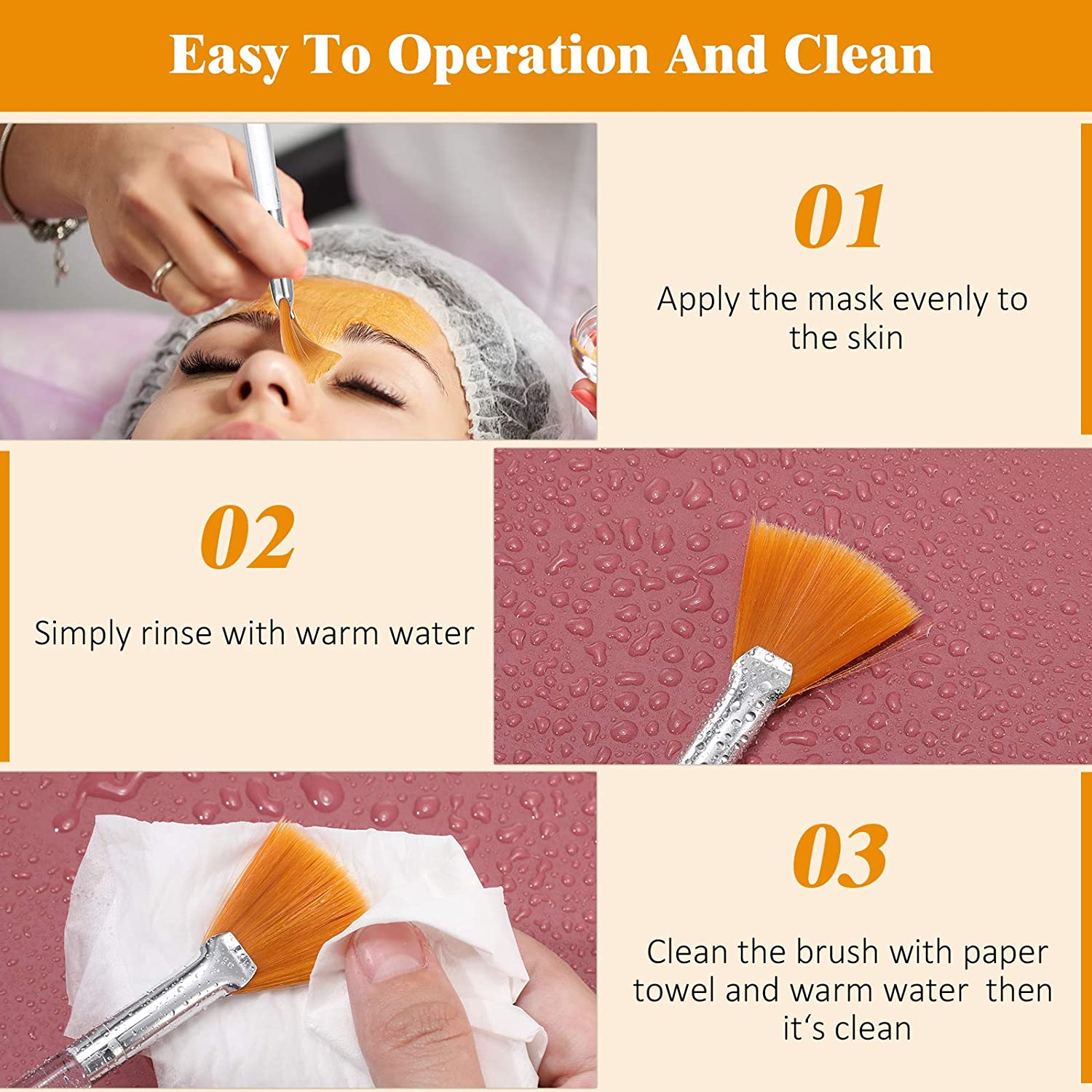 Easy To Operation And Clean

01

Apply the mask evenly to the skin

02

Simply rinse with warm water

03

Clean the brush with paper towel and warm water then it‘s clean