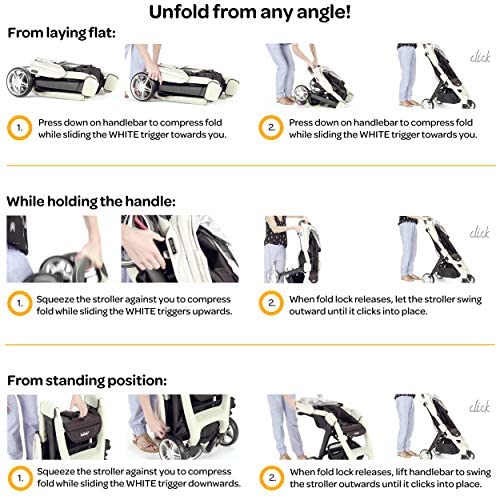 Unfold from any angle!

From laying flat:

click

1. Press down on handlebar to compress fold while sliding the WHITE trigger towards you.

2. Press down on handlebar to compress fold while sliding the WHITE trigger towards you.

While holding the handle:

click

1. Squeeze the stroller against you to compress fold while sliding the WHITE triggers upwards.

2. When fold lock releases, let the stroller swing outward until it clicks into place.

From standing position:

click

1. Squeeze the stroller against you to compress fold while sliding the WHITE trigger downwards.

2. When fold lock releases, lift handlebar to swing the stroller outwards until it clicks into place.