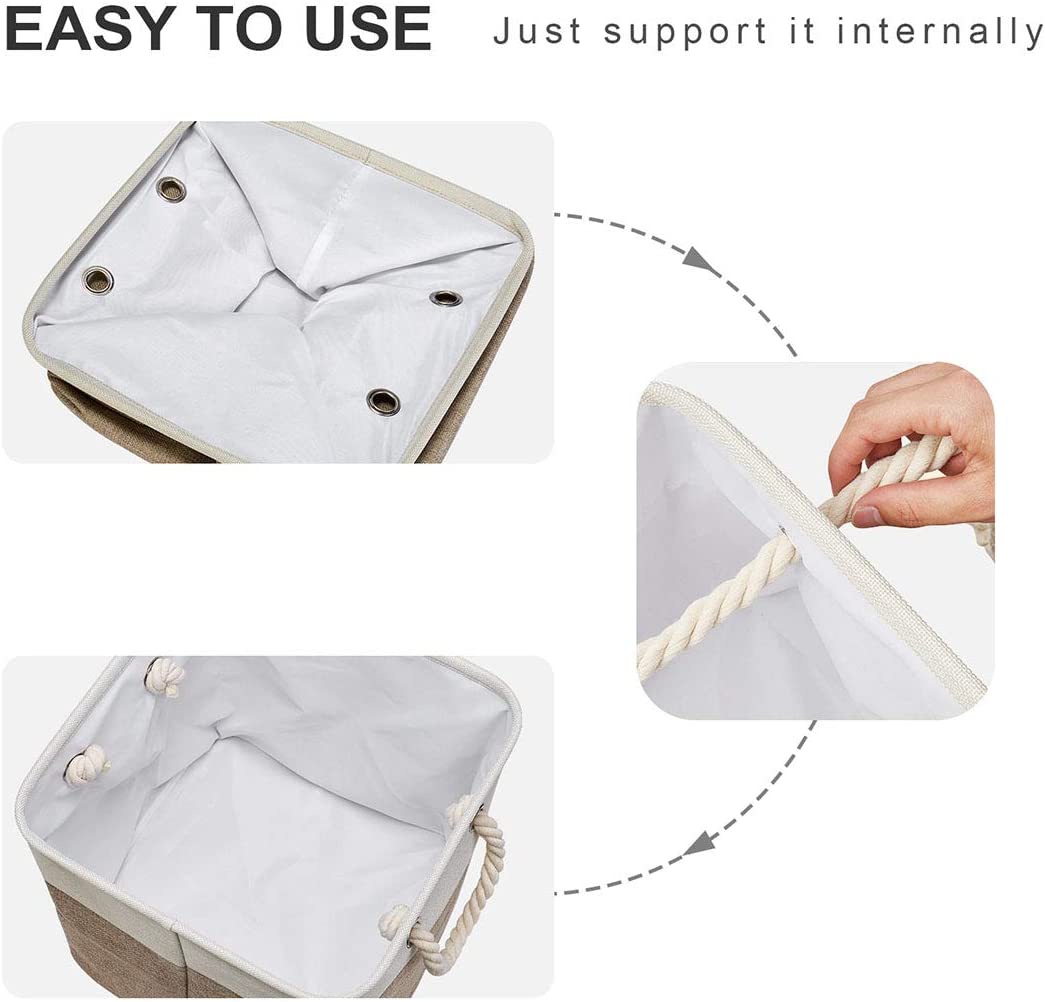 EASY TO USE Just support it internally