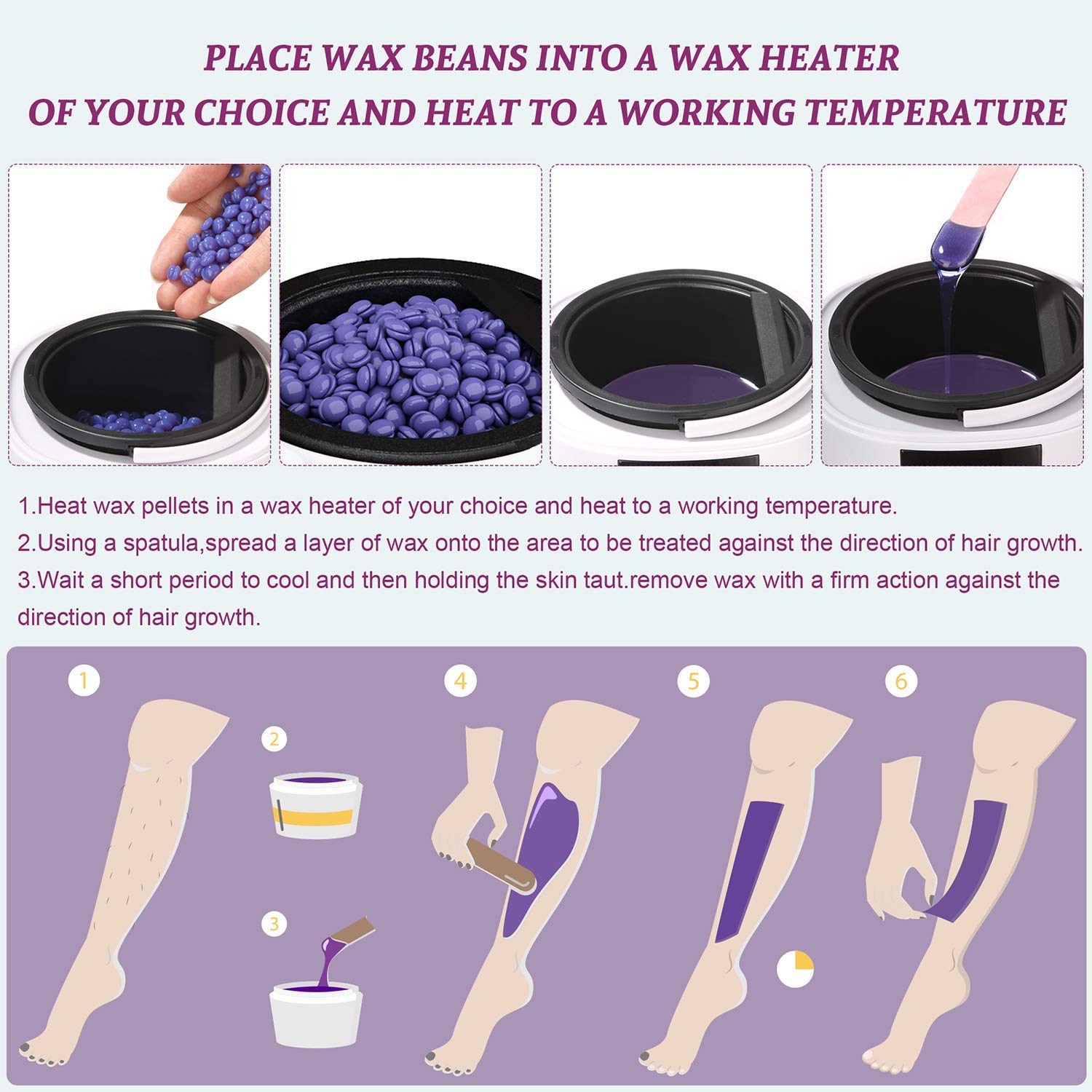 PLACE WAX BEANS INTO A WAX HEATER OF YOUR CHOICE AND HEAT TO A WORKING TEMPERATURE

1.Heat wax pellets in a wax heater of your choice and heat to a working temperature.
2.Using a spatula,spread a layer of wax onto the area to be treated against the direction of hair growth.
3.Wait a short period to cool and then holding the skin taut.remove wax with a firm action against the direction of hair growth.

1
2
3
4
5
6