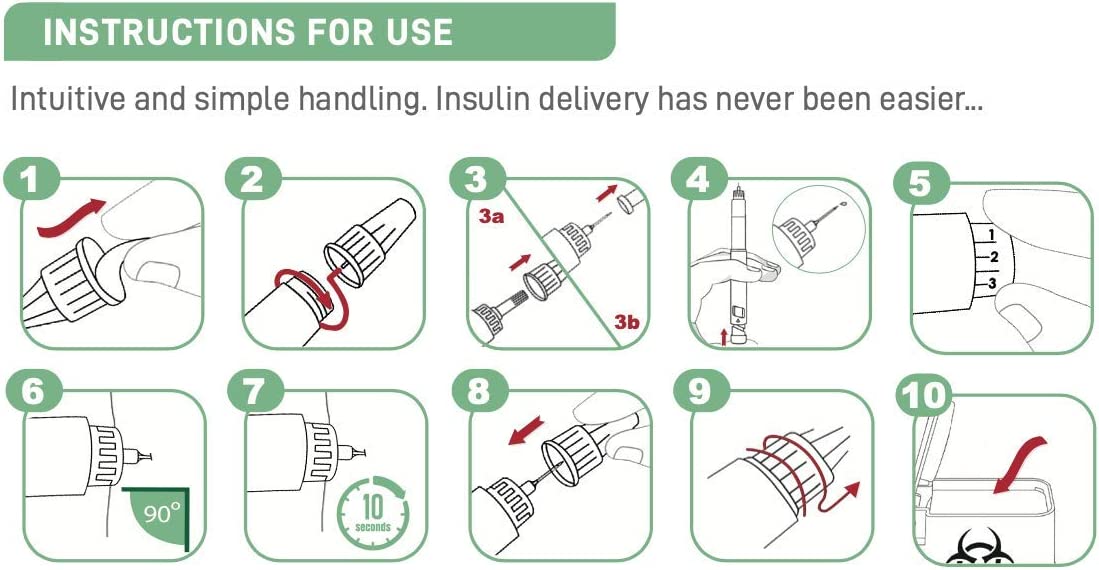 INSTRUCTIONS FOR USE

Intuitive and simple handling. Insulin delivery has never been easier...

1

2

3

3a

3b

4

5

1

2

3

6

90°

7

10

seconds

8

9

10