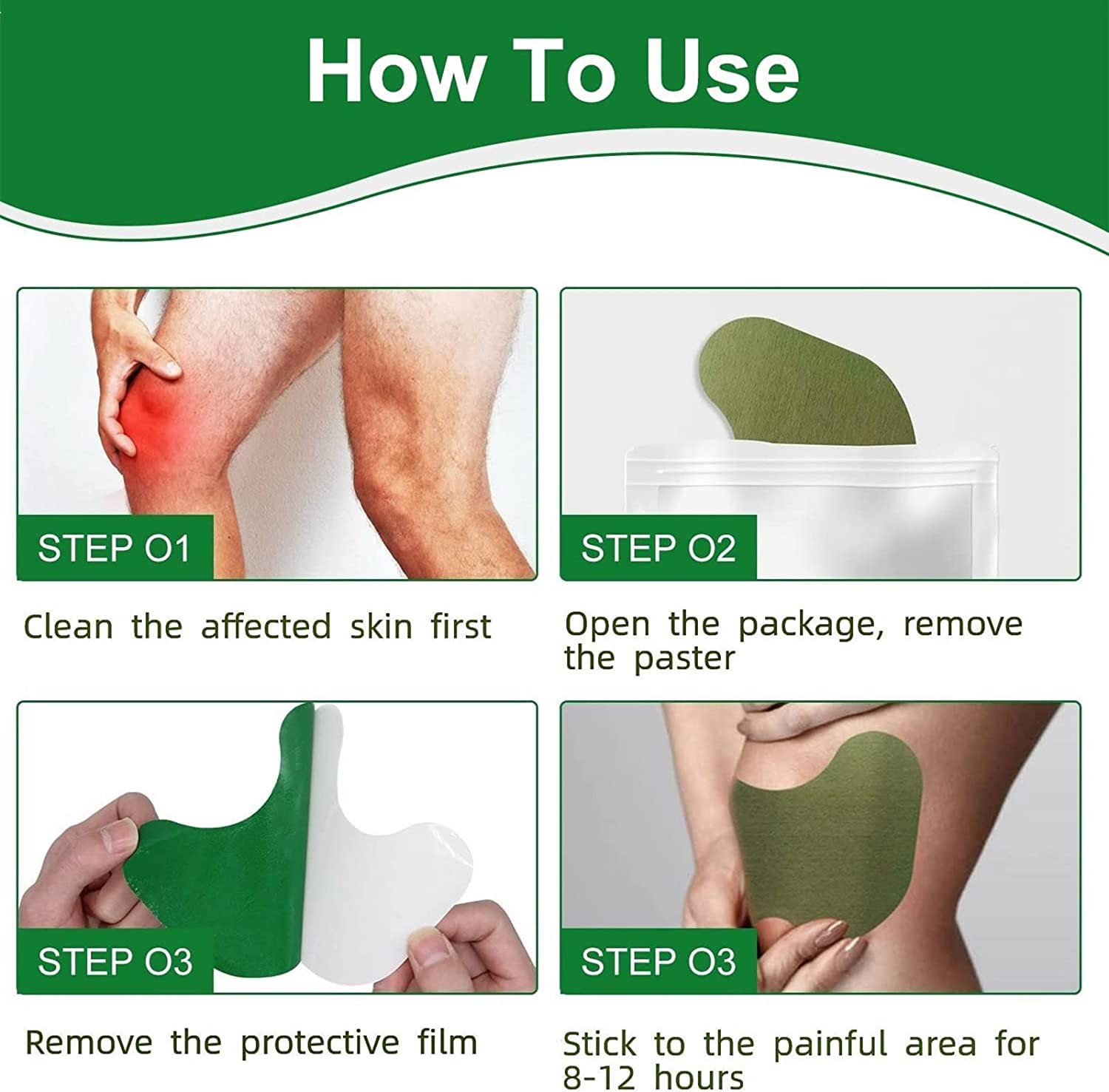 How To Use

STEP O1

Clean the affected skin first

STEP O2

Open the package, remove the paster

STEP O3

Remove the protective film

STEP O3

Stick to the painful area for 8-12 hours