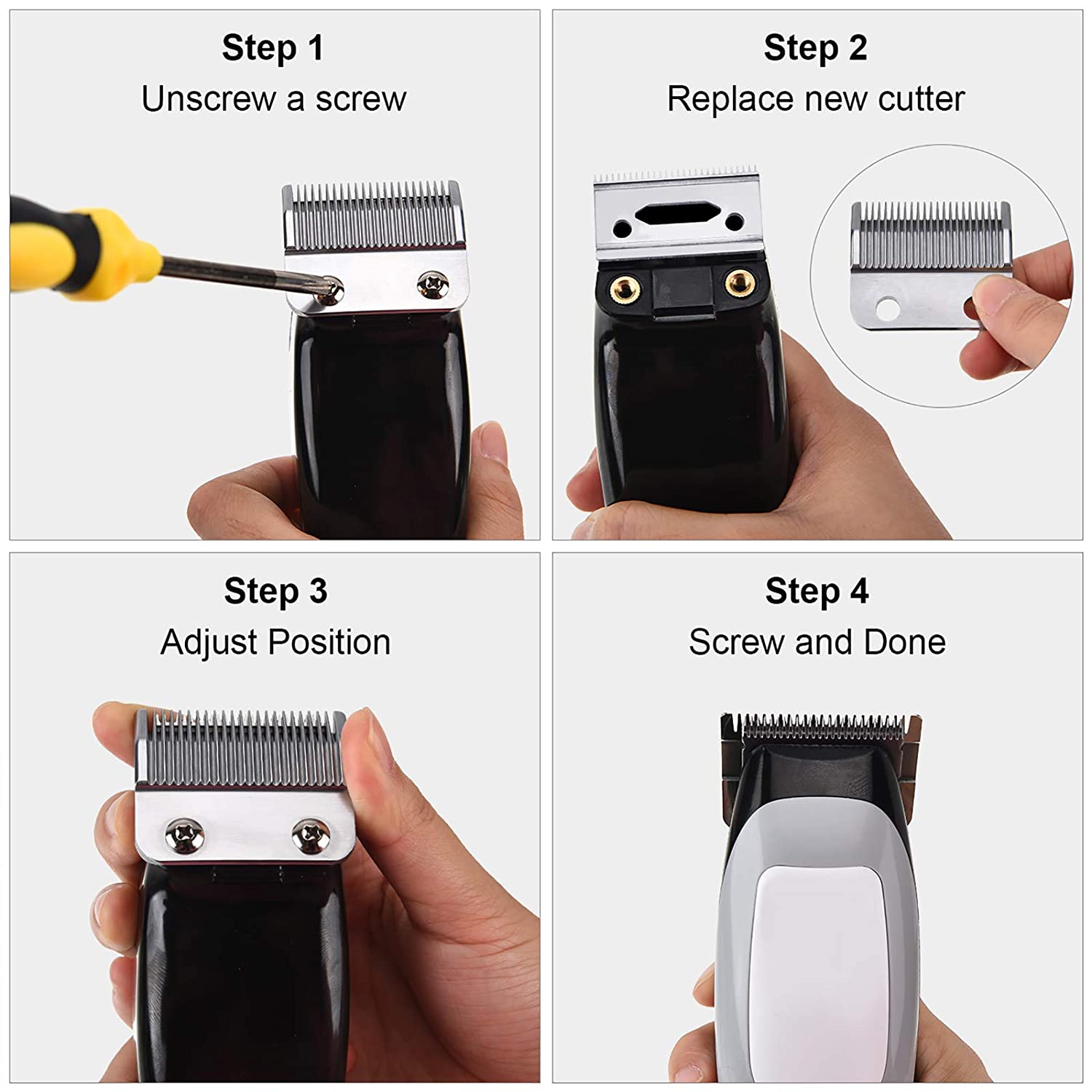 Step 1
Unscrew a screw

Step 2
Replace new cutter

Step 3
Adjust Position

Step 4
Screw and Done