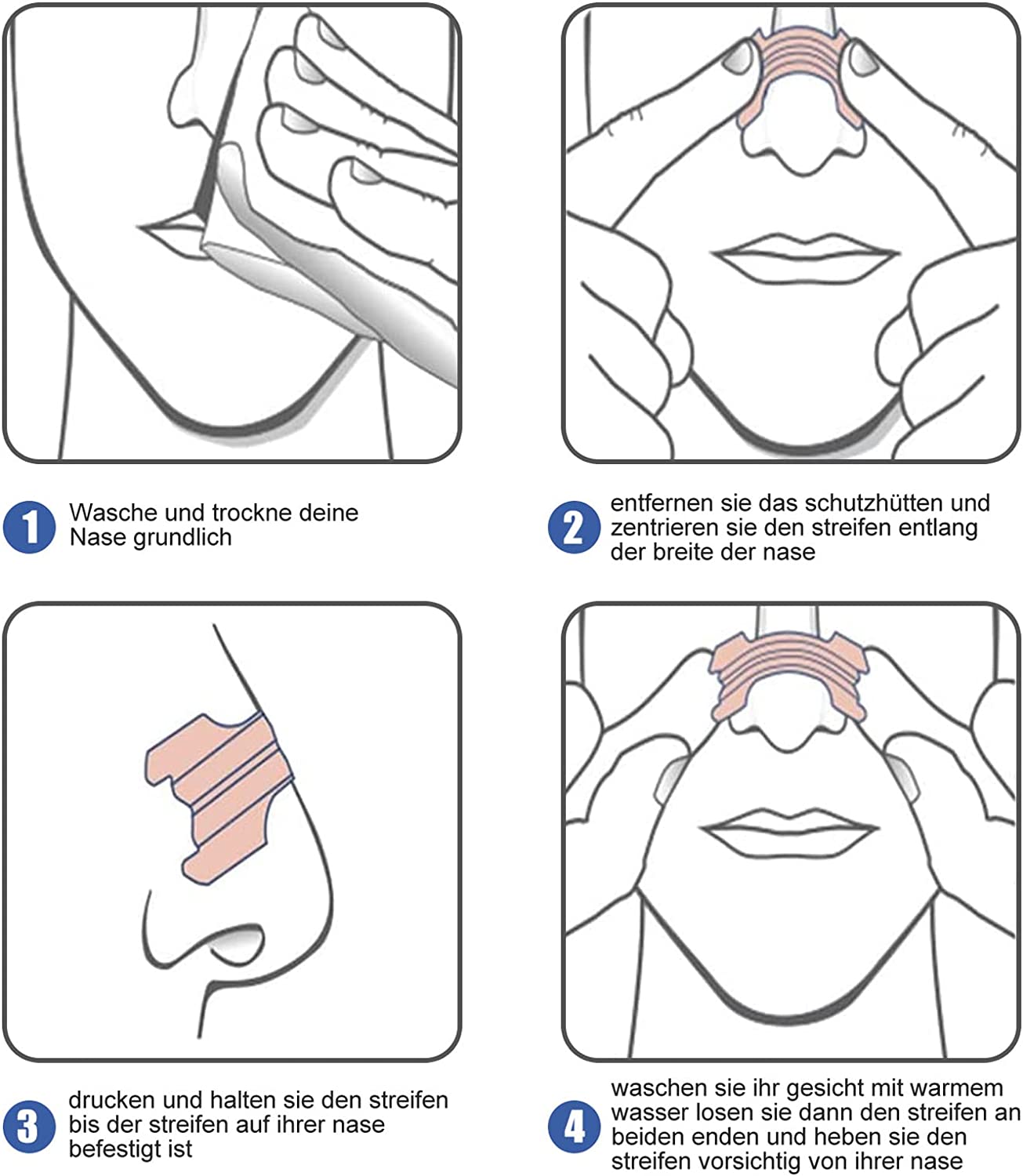 1 Wasche und trockne deine Nase grundlich

2 entfernen sie das schutzhütten und zentrieren sie den streifen entlang der breite der nase

3 drucken und halten sie den streifen bis der streifen auf ihrer nase befestigt ist

4 waschen sie ihr gesicht mit warmem wasser losen sie dann den streifen an beiden enden und heben sie den streifen vorsichtig von ihrer nase