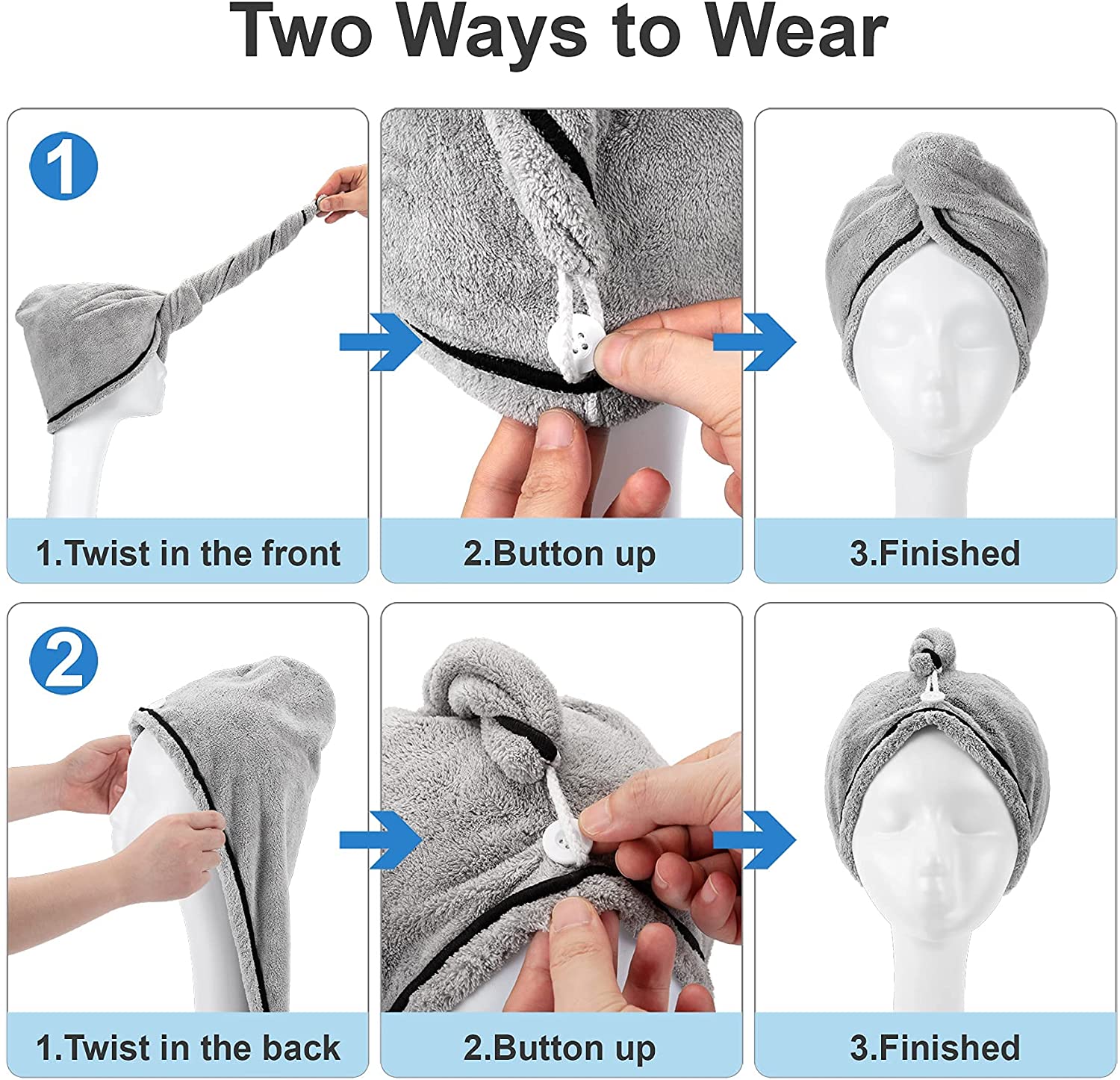 Two Ways to Wear

1

1.Twist in the front

2.Button up

3.Finished

2

1.Twist in the back

2.Button up

3.Finished