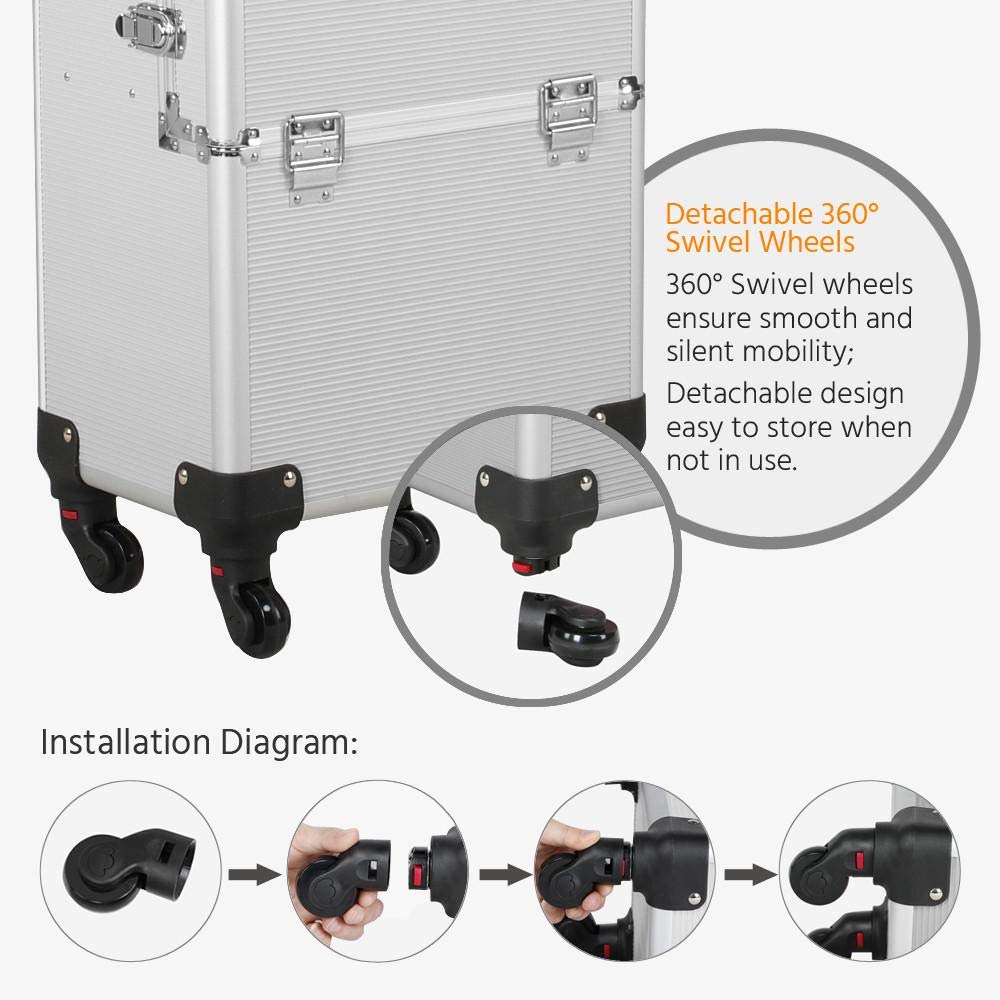 Detachable 360° Swivel Wheels

360° Swivel wheels ensure smooth and silent mobility;

Detachable design easy to store when not in use.

Installation Diagram: