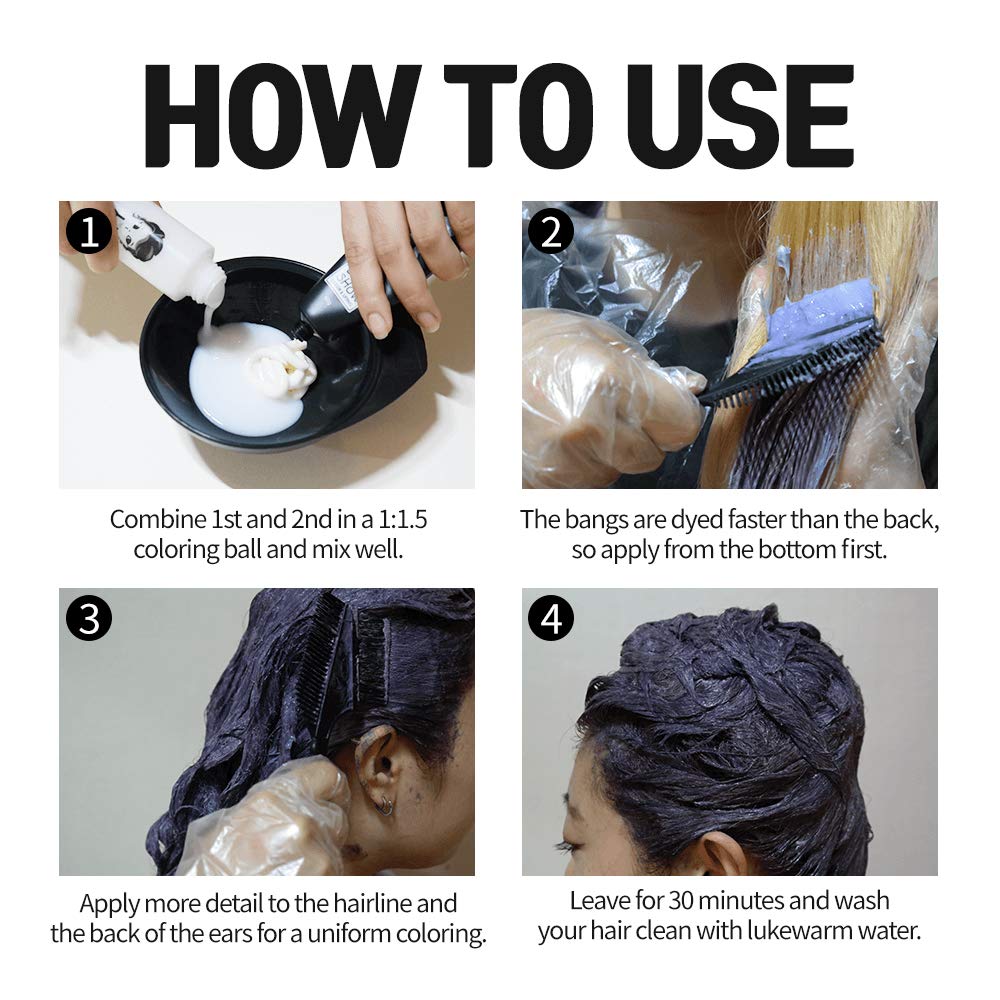 HOW TO USE

1

Combine 1st and 2nd in a 1:1.5 coloring ball and mix well.

2

The bangs are dyed faster than the back, so apply from the bottom first.

3

Apply more detail to the hairline and the back of the ears for a uniform coloring.

4

Leave for 30 minutes and wash your hair clean with lukewarm water.