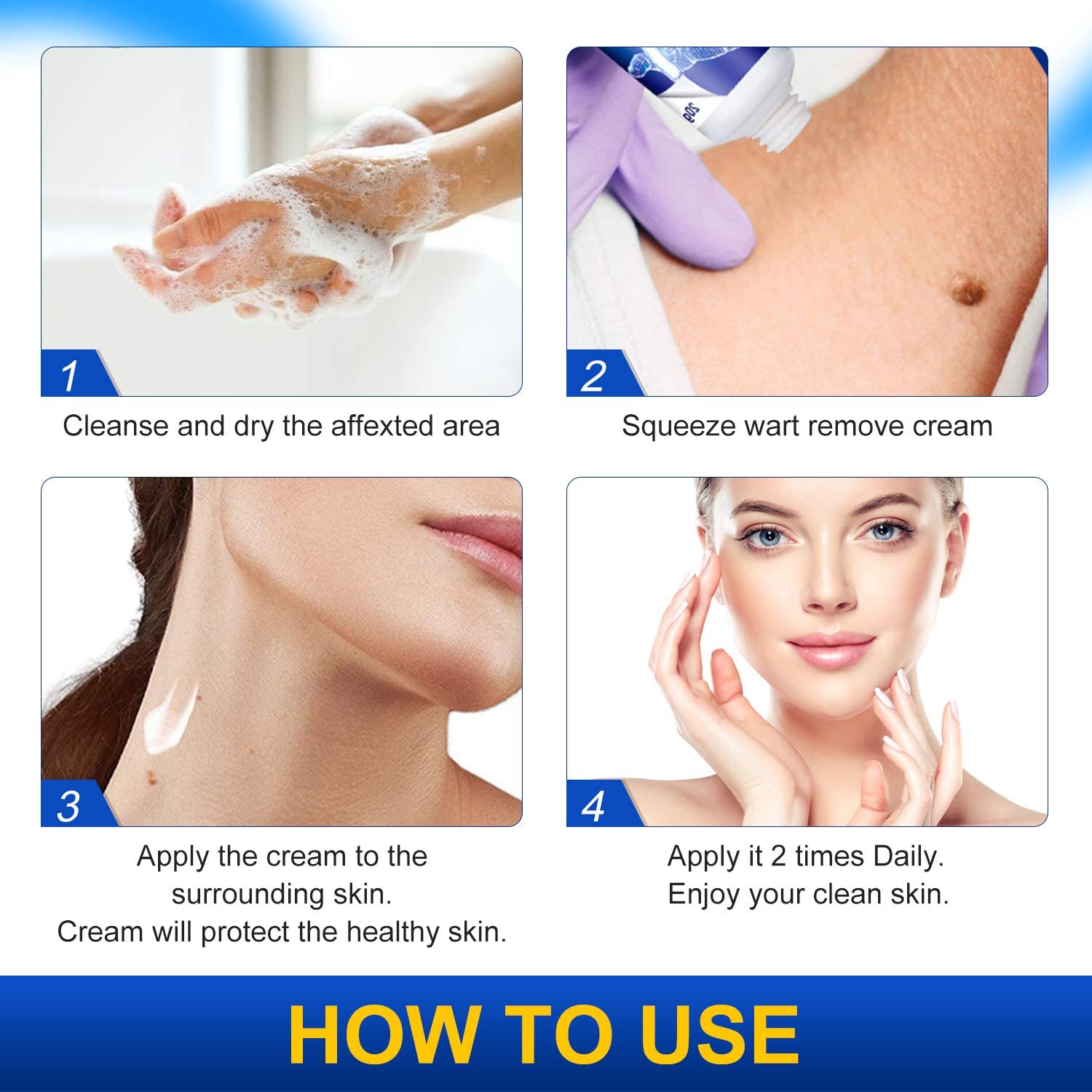 1

Cleanse and dry the affexted area

2

Squeeze wart remove cream

3

Apply the cream to the surrounding skin.
Cream will protect the healthy skin.

4

Apply it 2 times Daily.
Enjoy your clean skin.

HOW TO USE