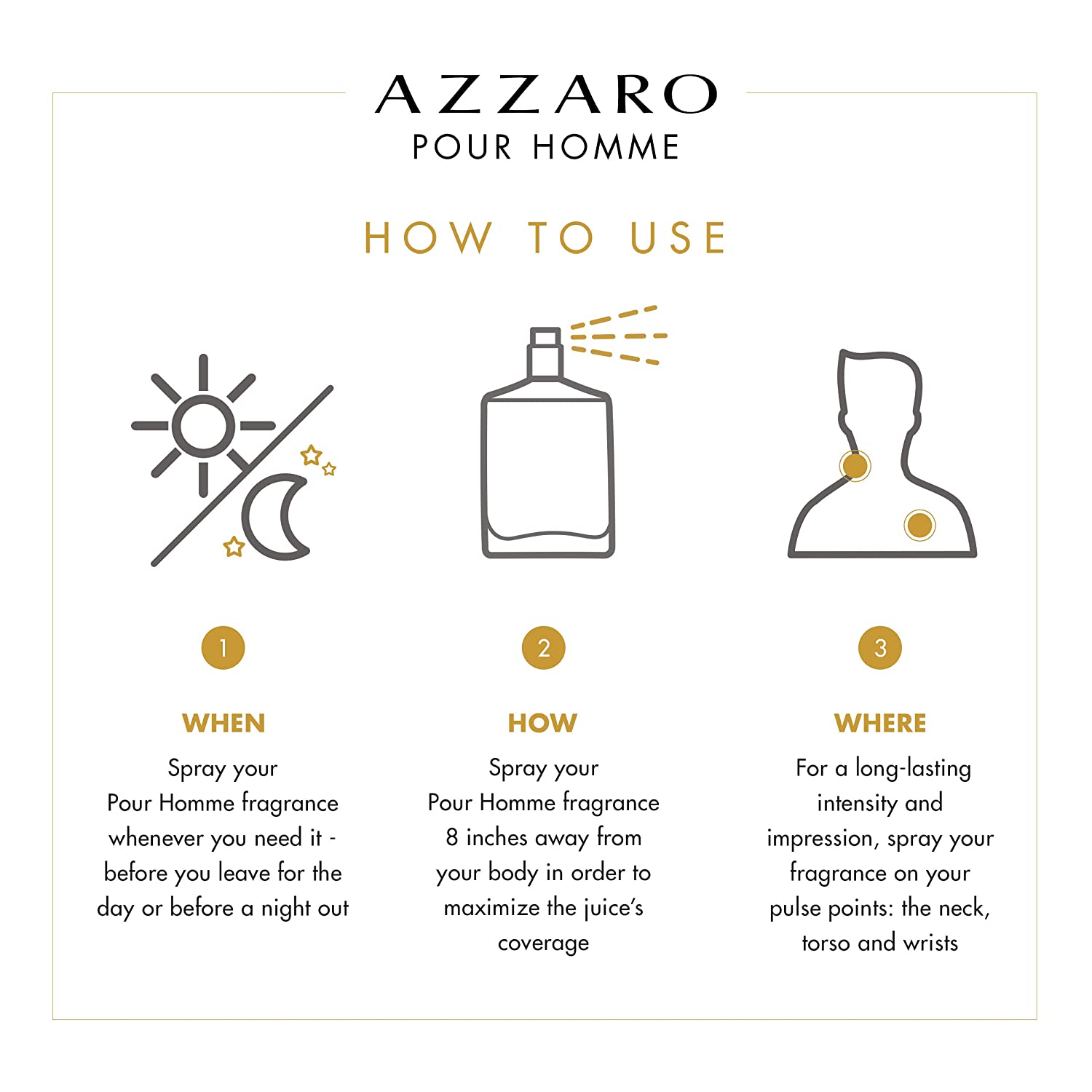 AZZARO
POUR HOMME

HOW TO USE

1

WHEN

Spray your Pour Homme fragrance whenever you need it - before you leave for the day or before a night out

2

HOW

Spray your Pour Homme fragrance 8 inches away from your body in order to maximize the juice's coverage

3

WHERE

For a long-lasting intensity and impression, spray your fragrance on your pulse points: the neck, torso and wrists