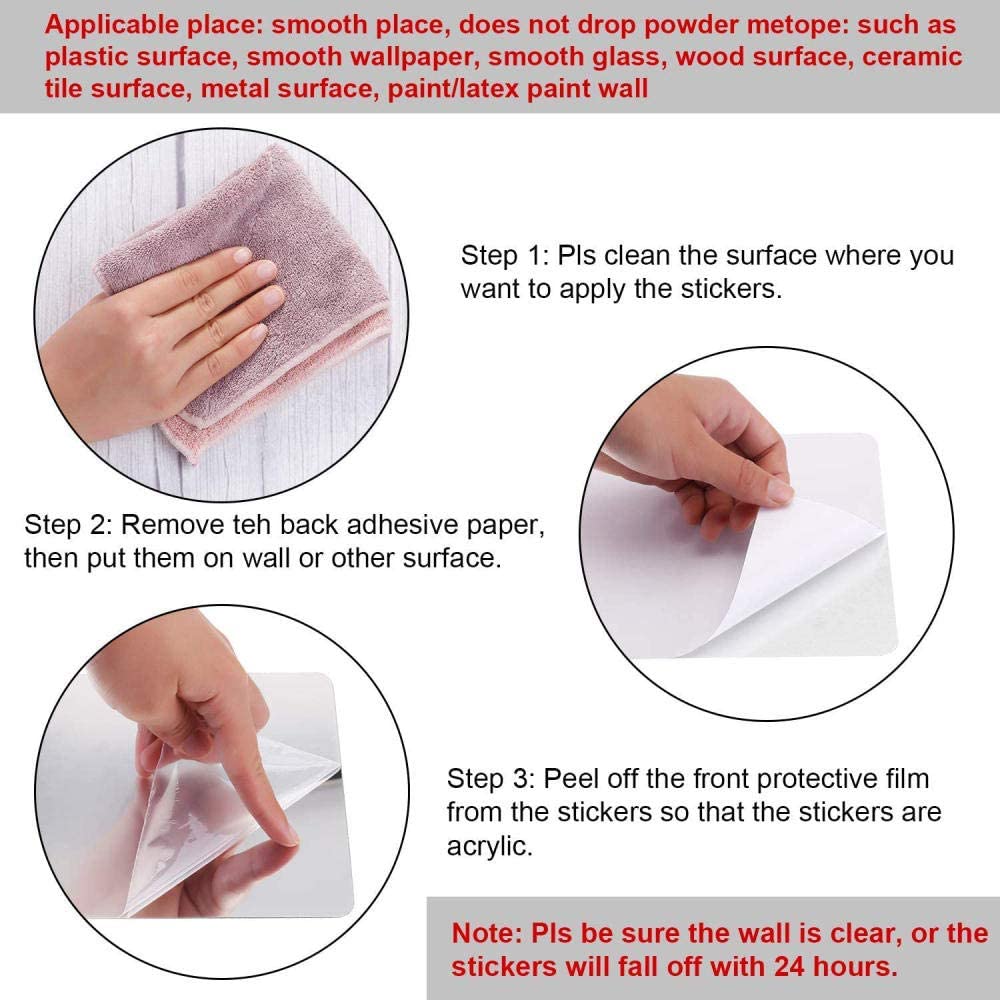 Applicable place: smooth place, does not drop powder metope: such as plastic surface, smooth wallpaper, smooth glass, wood surface, ceramic tile surface, metal surface, paint/latex paint wall

Step 1: Pls clean the surface where you want to apply the stickers.

Step 2: Remove teh back adhesive paper, then put them on wall or other surface.

Step 3: Peel off the front protective film from the stickers so that the stickers are acrylic.

Note: Pls be sure the wall is clear, or the stickers will fall off with 24 hours.