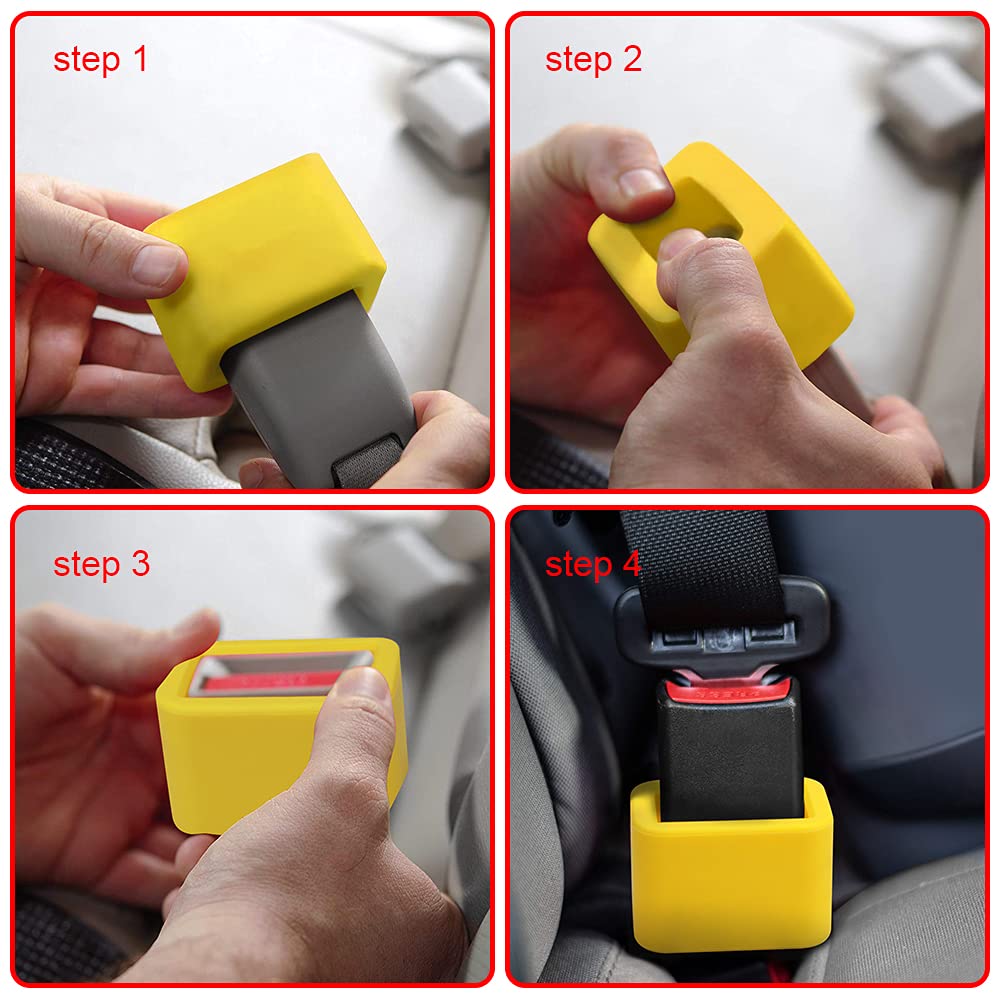 step 1

step 2

step 3

step 4