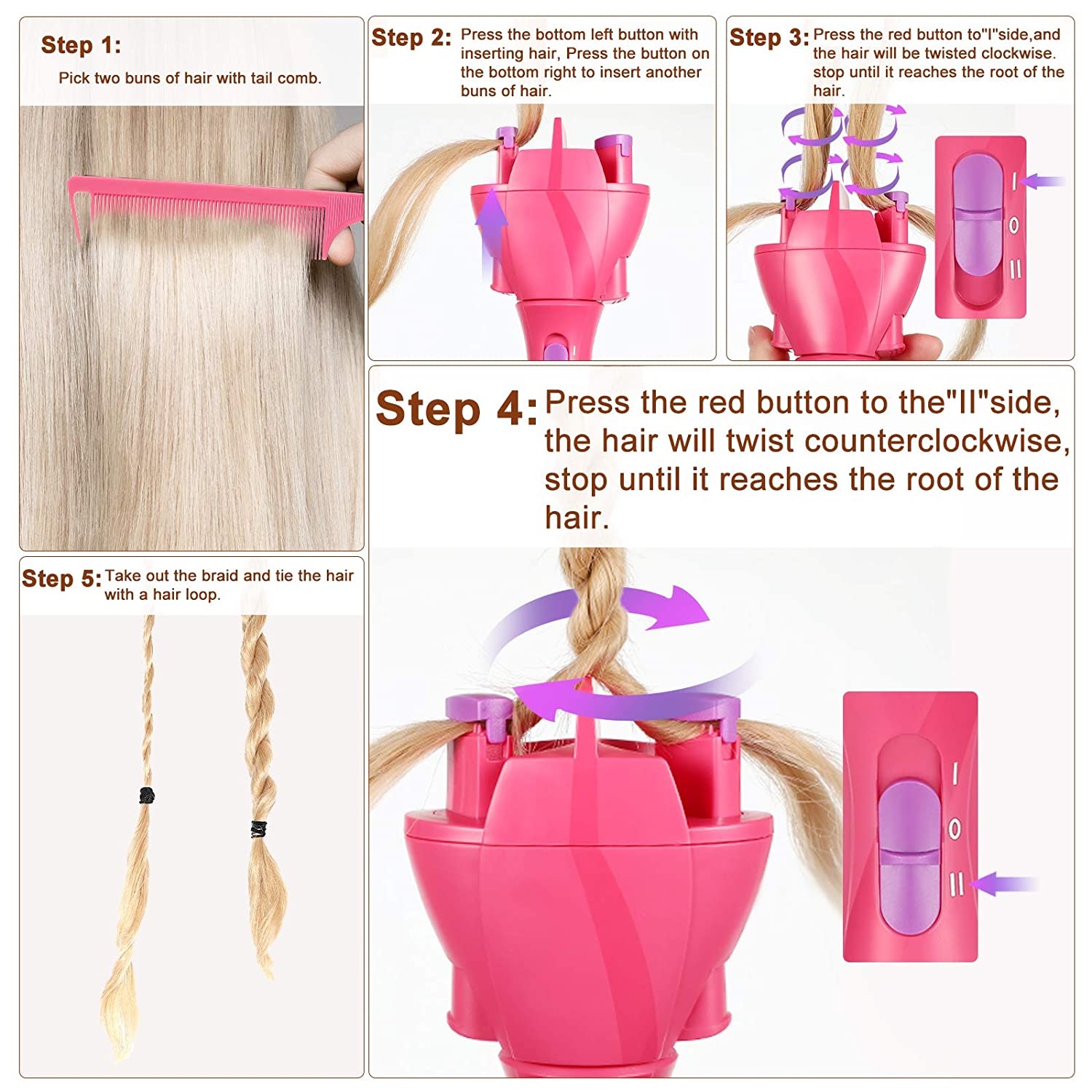 Step 1:
Pick two buns of hair with tail comb.

Step 2: Press the bottom left button with inserting hair, Press the button on the bottom right to insert another buns of hair.

Step 3: Press the red button to"I"side,and the hair will be twisted clockwise. stop until it reaches the root of the hair.

I
O
II

Step 4: Press the red button to the"II"side, the hair will twist counterclockwise, stop until it reaches the root of the hair.

I
O
II

Step 5: Take out the braid and tie the hair with a hair loop.