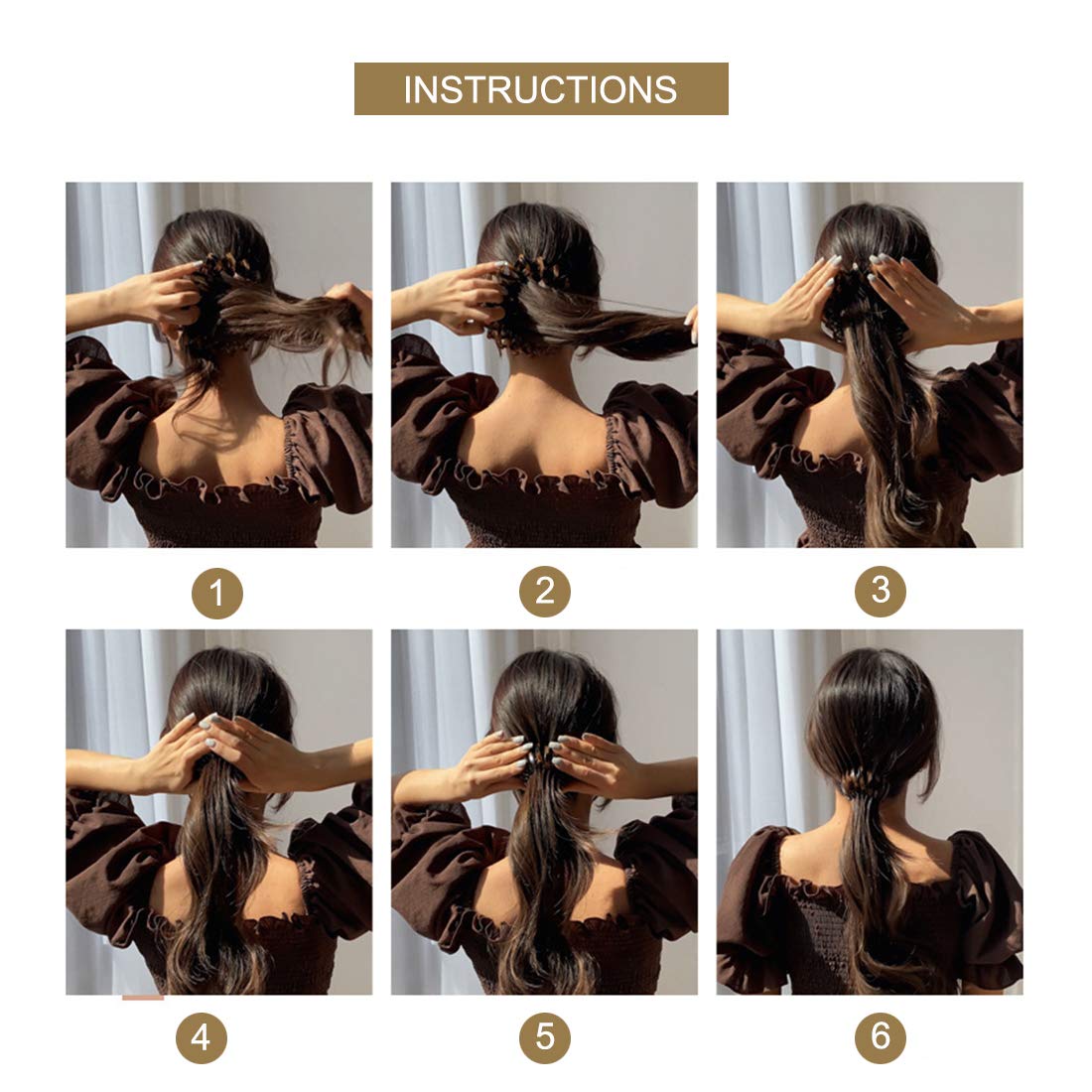 INSTRUCTIONS

1

2

3

4

5

6