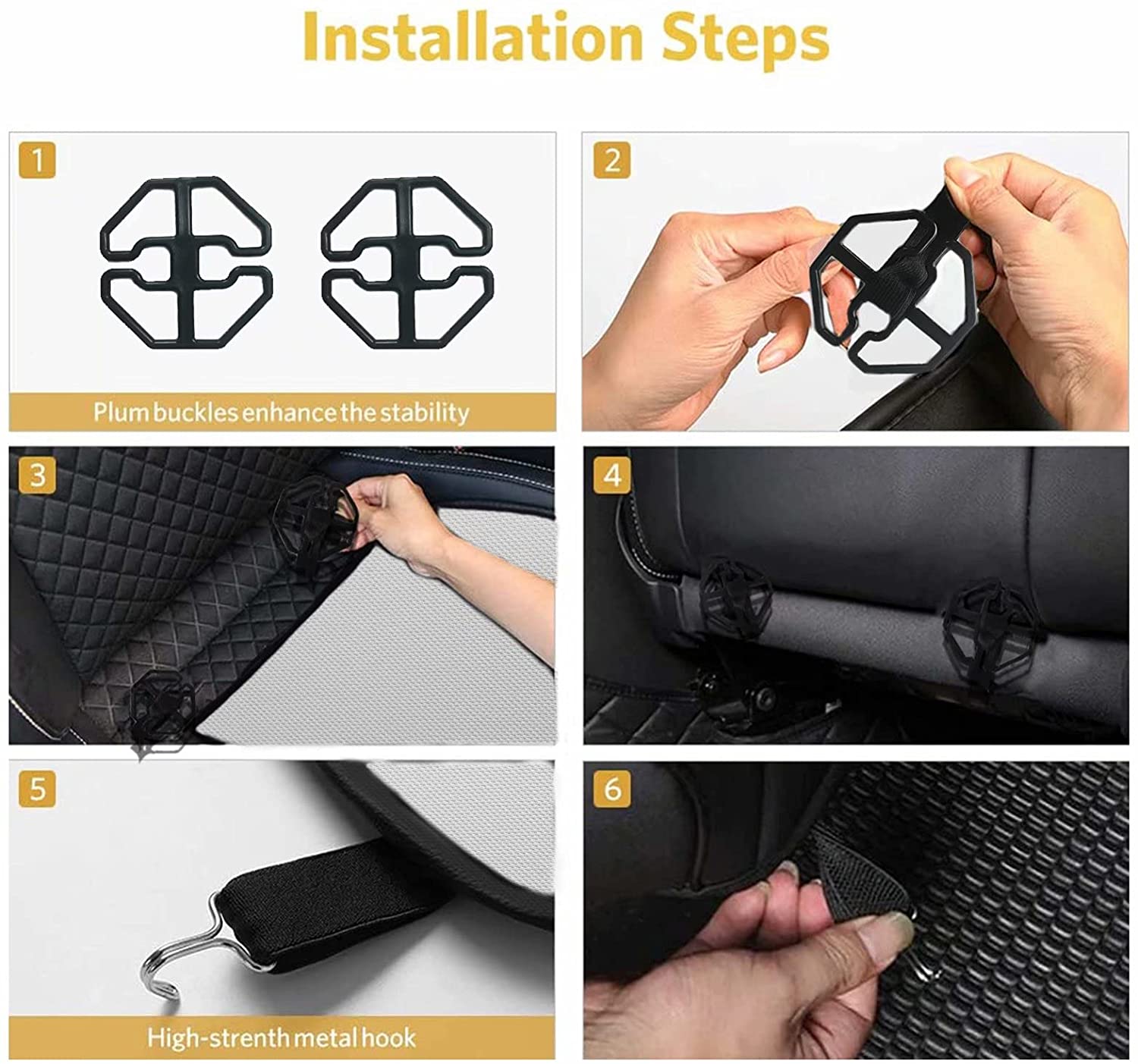 Installation Steps

1

Plum buckles enhance the stability

2

3

4

5

High-strenth metal hook

6