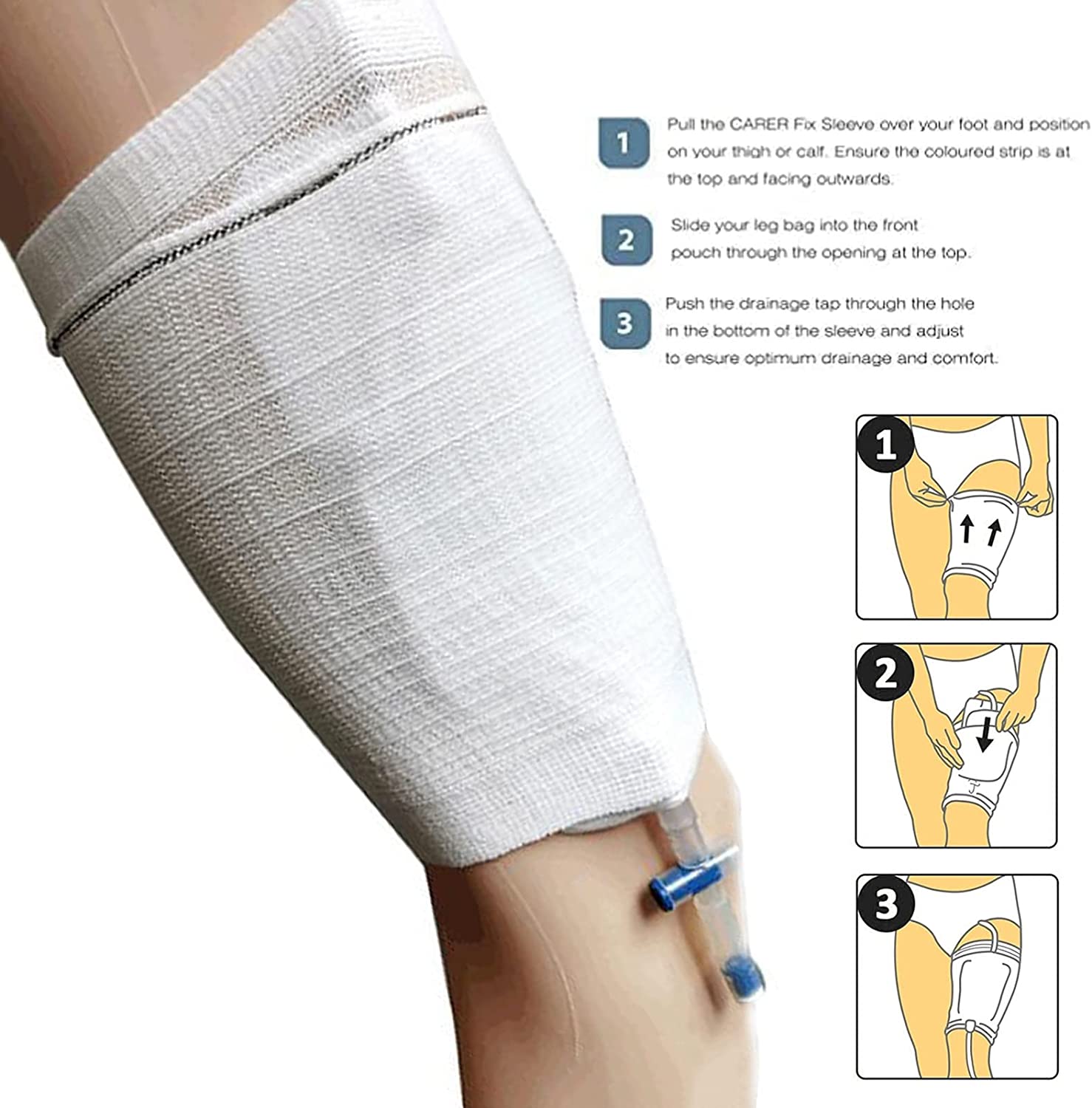 1 Pull the CARER Fix Sleeve over your foot and position on your thigh or calf. Ensure the coloured strip is at the top and facing outwards.

2 Slide your leg bag into the front pouch through the opening at the top.

3 Push the drainage tap through the hole in the bottom of the sleeve and adjust to ensure optimum drainage and comfort.

1

2

3