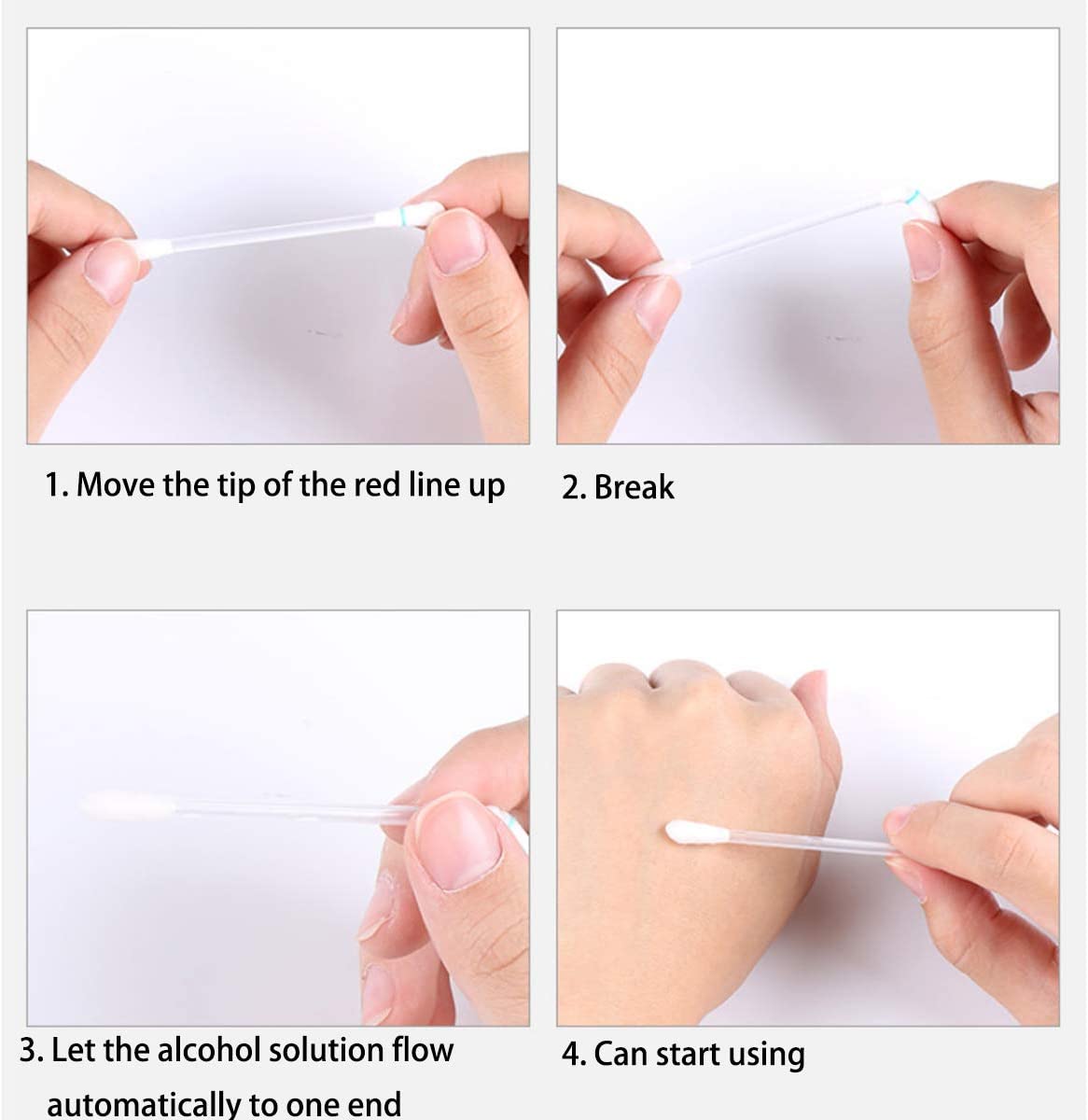 1. Move the tip of the red line up

2. Break

3. Let the alcohol solution flow automatically to one end

4. Can start using