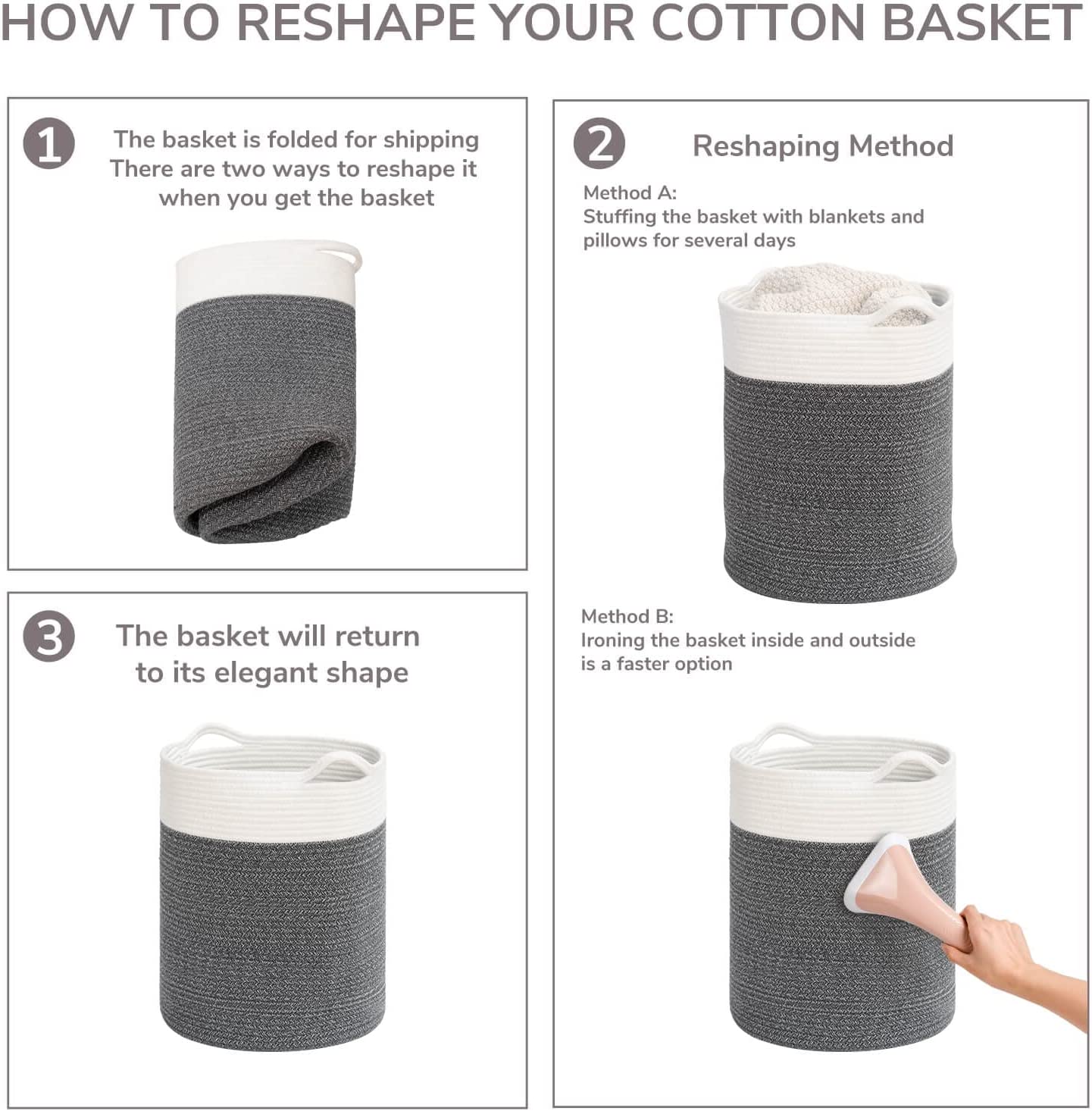 HOW TO RESHAPE YOUR COTTON BASKET

1 The basket is folded for shipping There are two ways to reshape it when you get the basket

2 Reshaping Method

Method A:
Stuffing the basket with blankets and pillows for several days

Method B:
Ironing the basket inside and outside is a faster option

3 The basket will return to its elegant shape