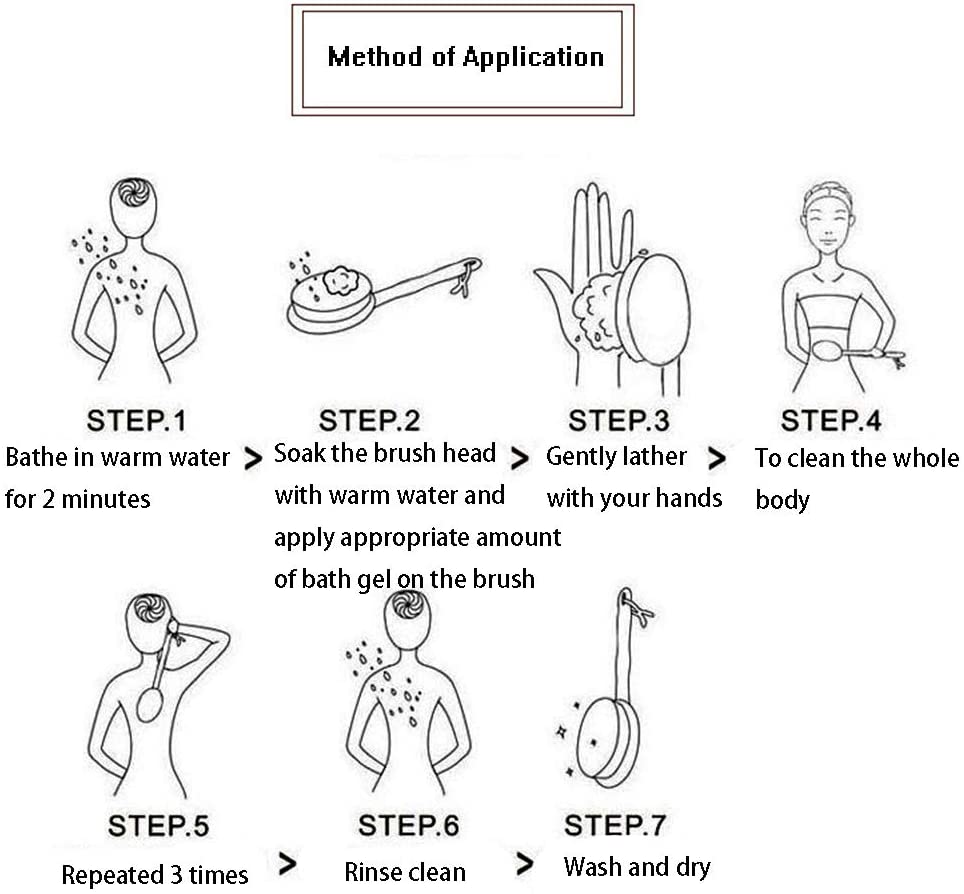 Method of Application

STEP.1
Bathe in warm water for 2 minutes

>

STEP.2
Soak the brush head with warm water and apply appropriate amount of bath gel on the brush

>

STEP.3
Gently lather with your hands

>

STEP.4
To clean the whole body

STEP.5
Repeated 3 times

>

STEP.6
Rinse clean

>

STEP.7
Wash and dry