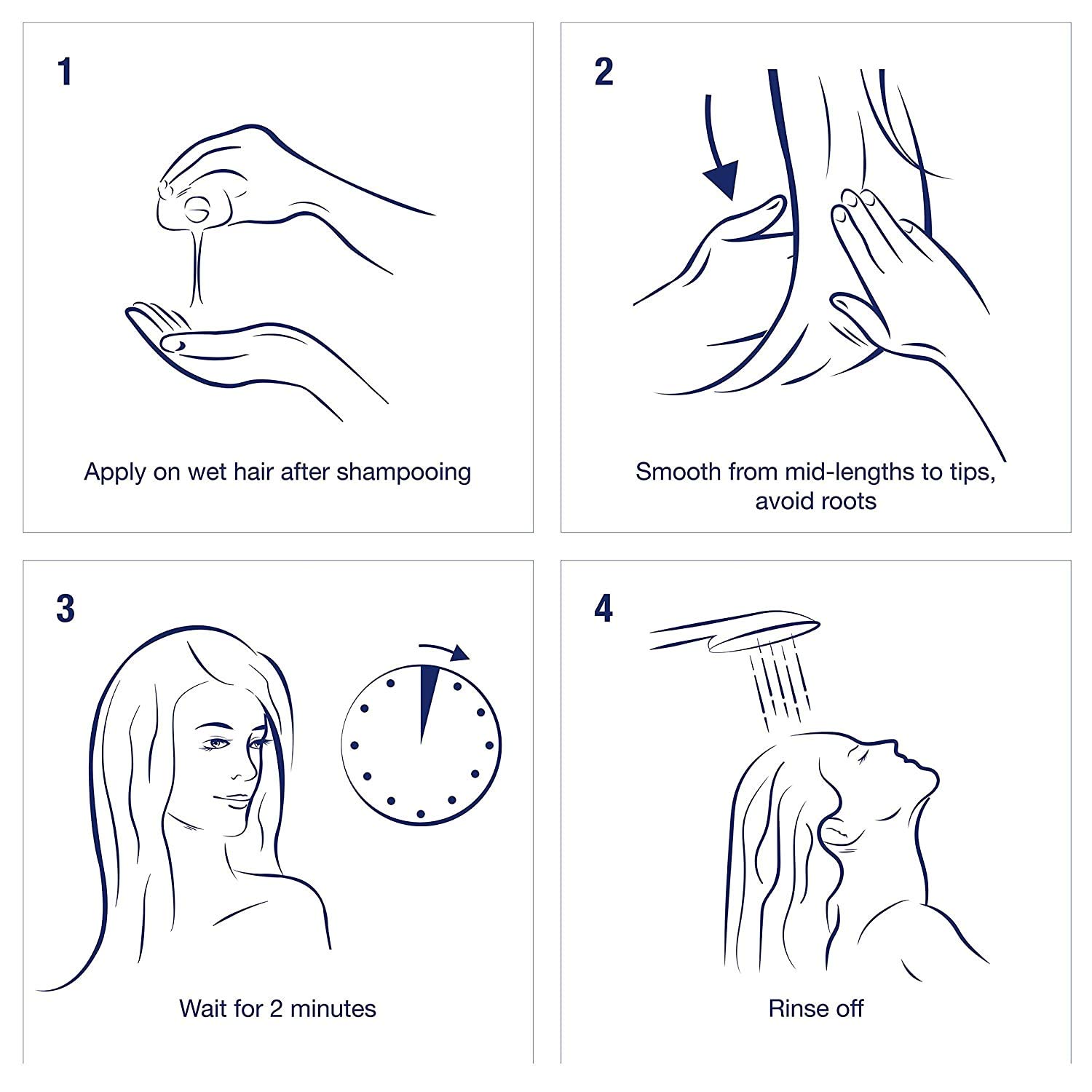 1

Apply on wet hair after shampooing

2

Smooth from mid-lengths to tips, avoid roots

3

Wait for 2 minutes

4

Rinse off