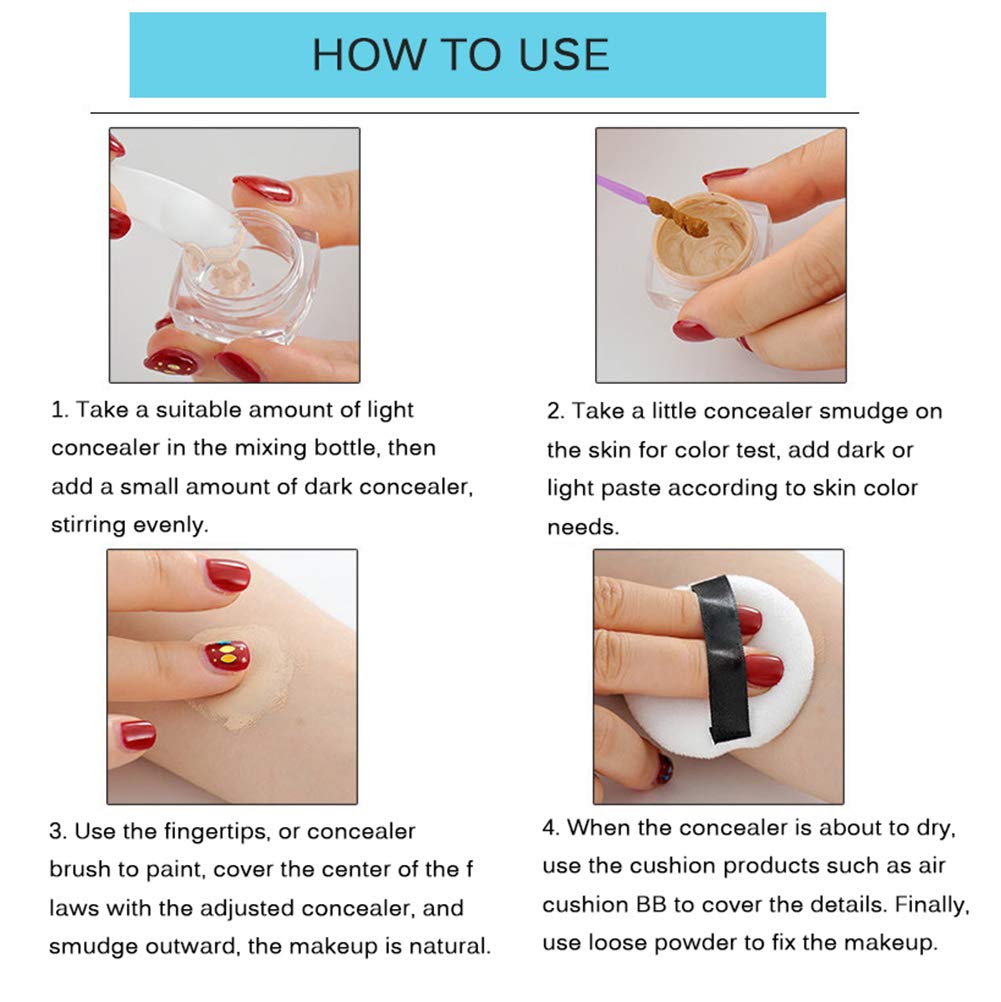 HOW TO USE

1. Take a suitable amount of light concealer in the mixing bottle, then add a small amount of dark concealer, stirring evenly.

2. Take a little concealer smudge on the skin for color test, add dark or light paste according to skin color needs.

3. Use the fingertips, or concealer brush to paint, cover the center of the f laws with the adjusted concealer, and smudge outward, the makeup is natural.

4. When the concealer is about to dry, use the cushion products such as air cushion BB to cover the details. Finally, use loose powder to fix the makeup.